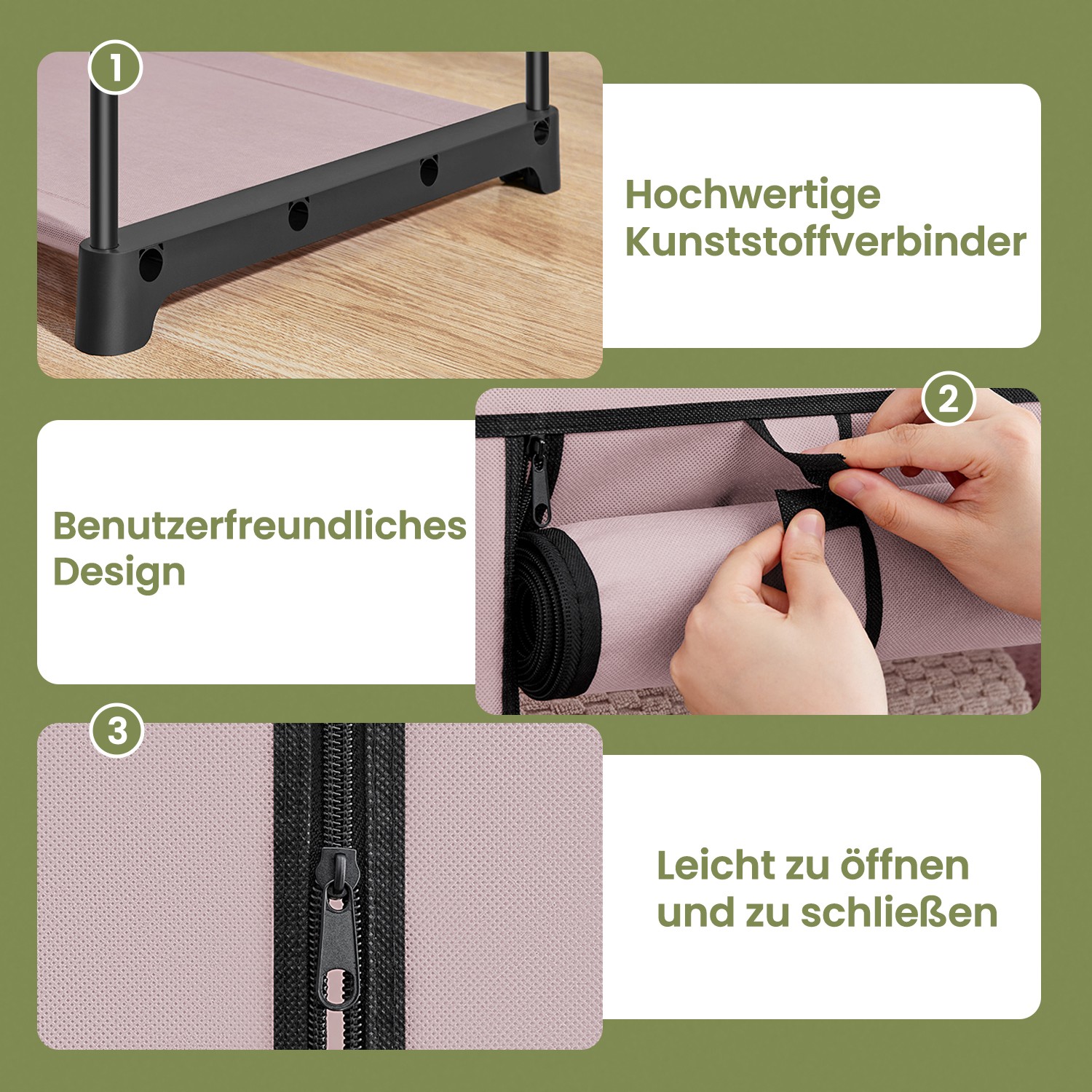 1

Hochwertige Kunststoffverbinder

2

Benutzerfreundliches Design

3

Leicht zu öffnen und zu schließen