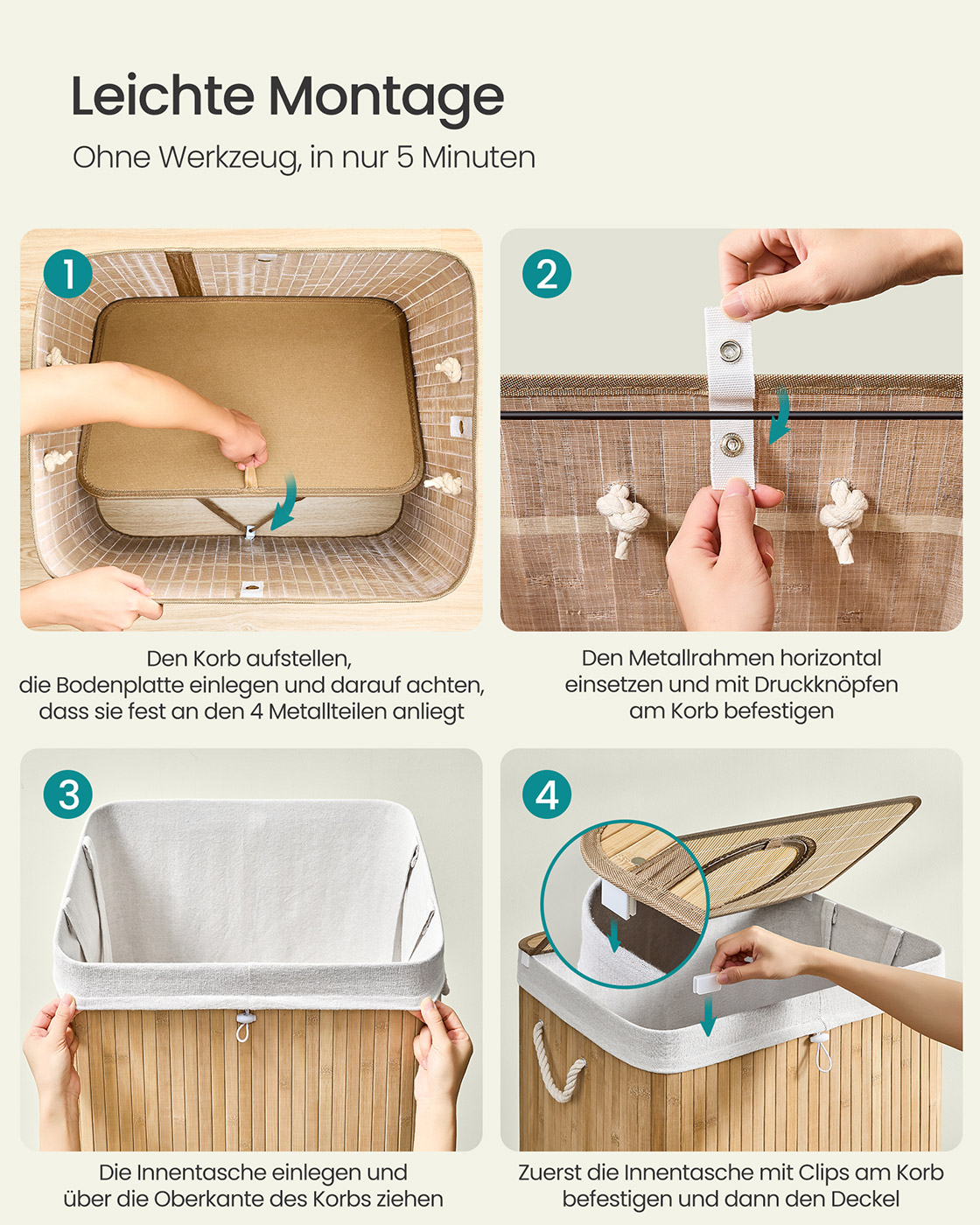 Leichte Montage
Ohne Werkzeug, in nur 5 Minuten

1
Den Korb aufstellen, die Bodenplatte einlegen und darauf achten, dass sie fest an den 4 Metallteilen anliegt

2
Den Metallrahmen horizontal einsetzen und mit Druckknöpfen am Korb befestigen

3
Die Innentasche einlegen und über die Oberkante des Korbs ziehen

4
Zuerst die Innentasche mit Clips am Korb befestigen und dann den Deckel