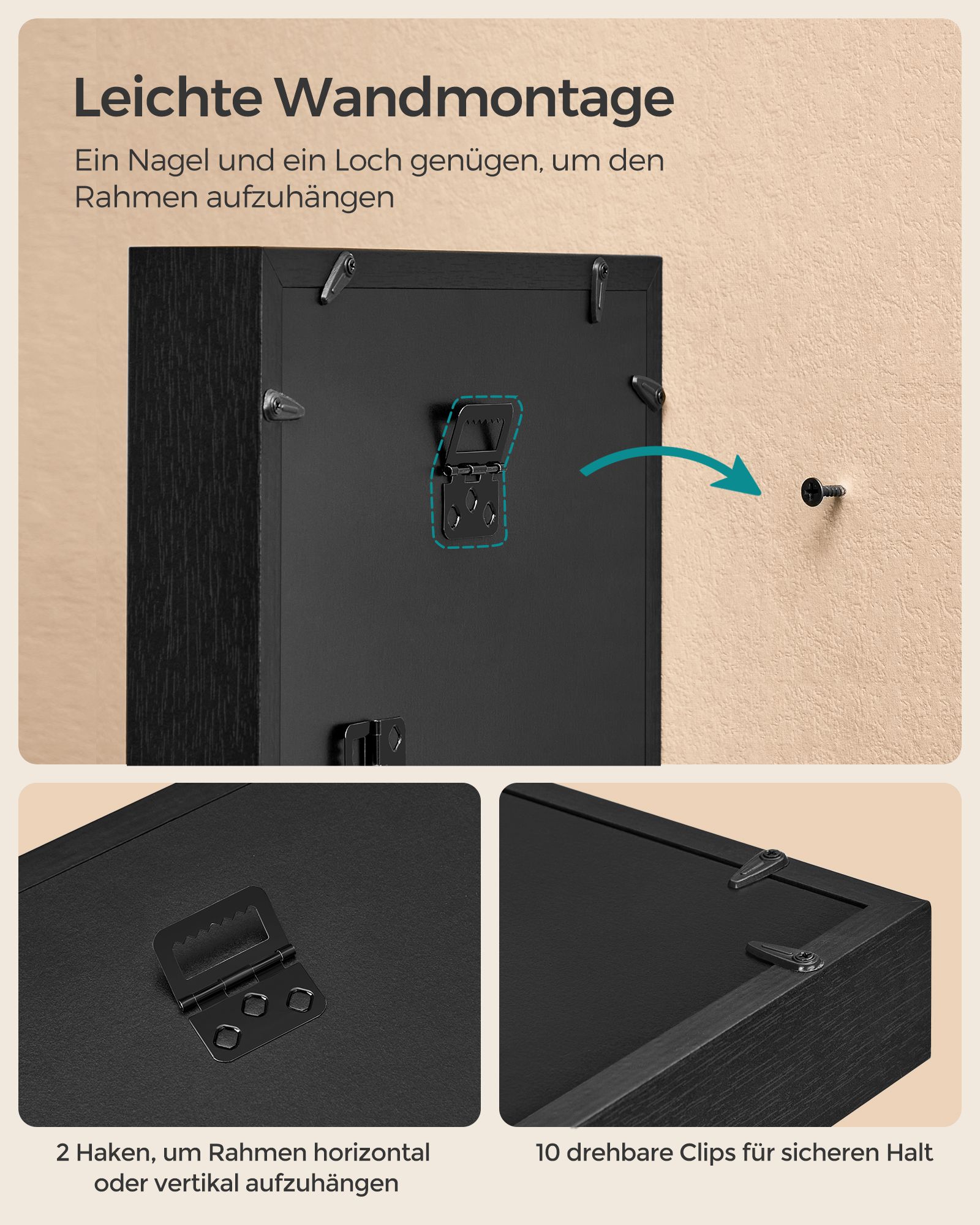 Leichte Wandmontage

Ein Nagel und ein Loch genügen, um den Rahmen aufzuhängen

2 Haken, um Rahmen horizontal oder vertikal aufzuhängen

10 drehbare Clips für sicheren Halt