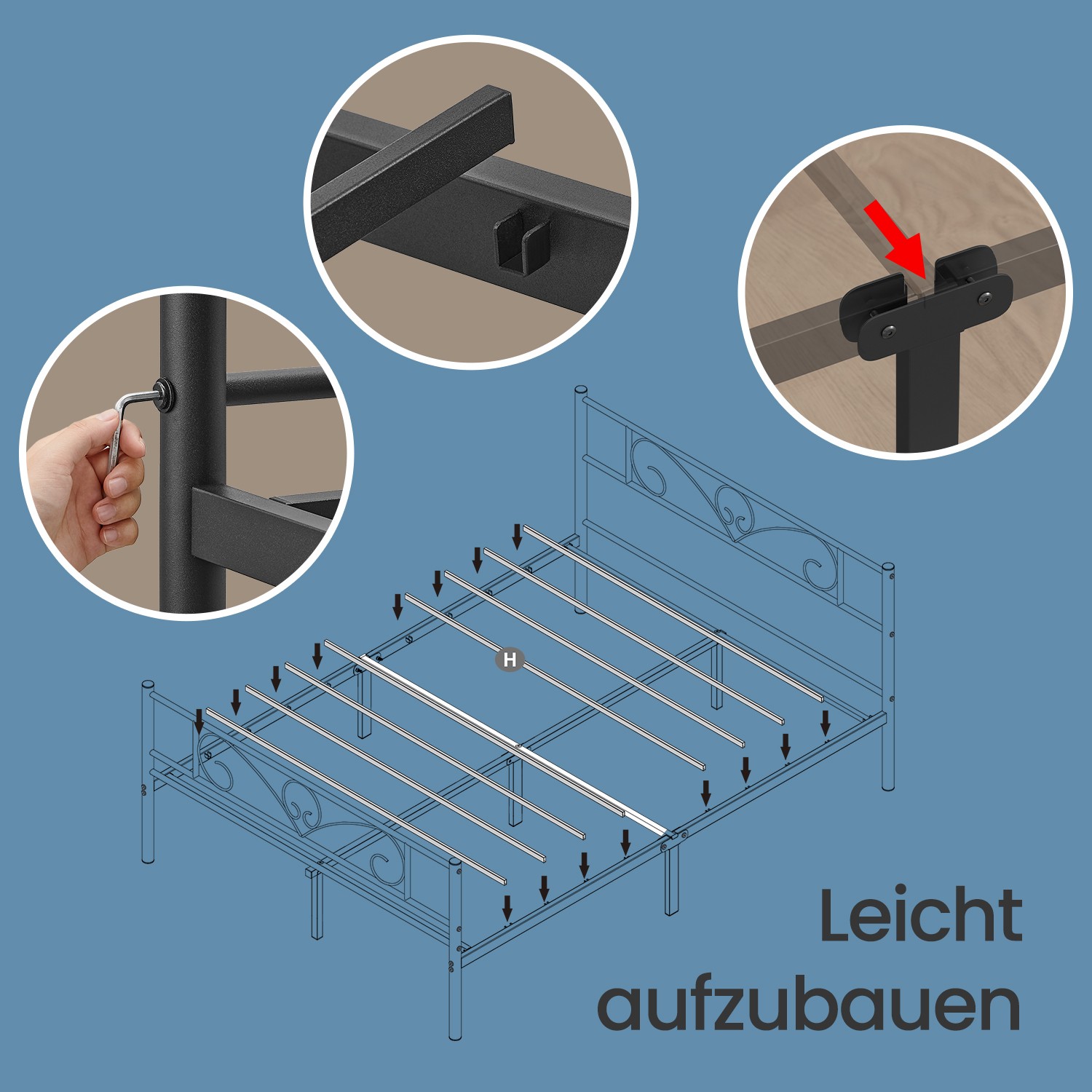 H

Leicht aufzubauen