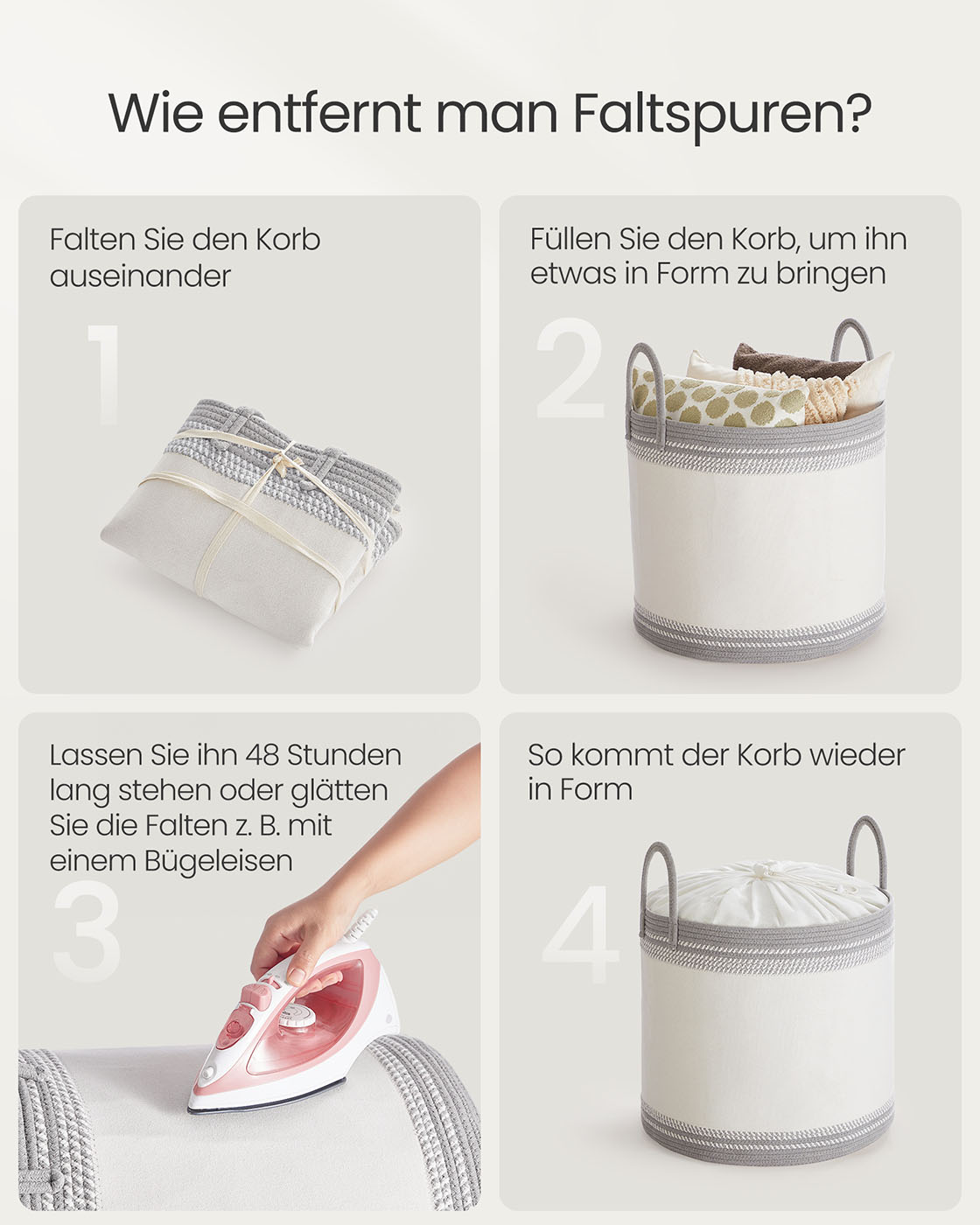 Wie entfernt man Faltspuren?

Falten Sie den Korb auseinander

1

Füllen Sie den Korb, um ihn etwas in Form zu bringen

2

Lassen Sie ihn 48 Stunden lang stehen oder glätten Sie die Falten z. B. mit einem Bügeleisen

3

So kommt der Korb wieder in Form

4