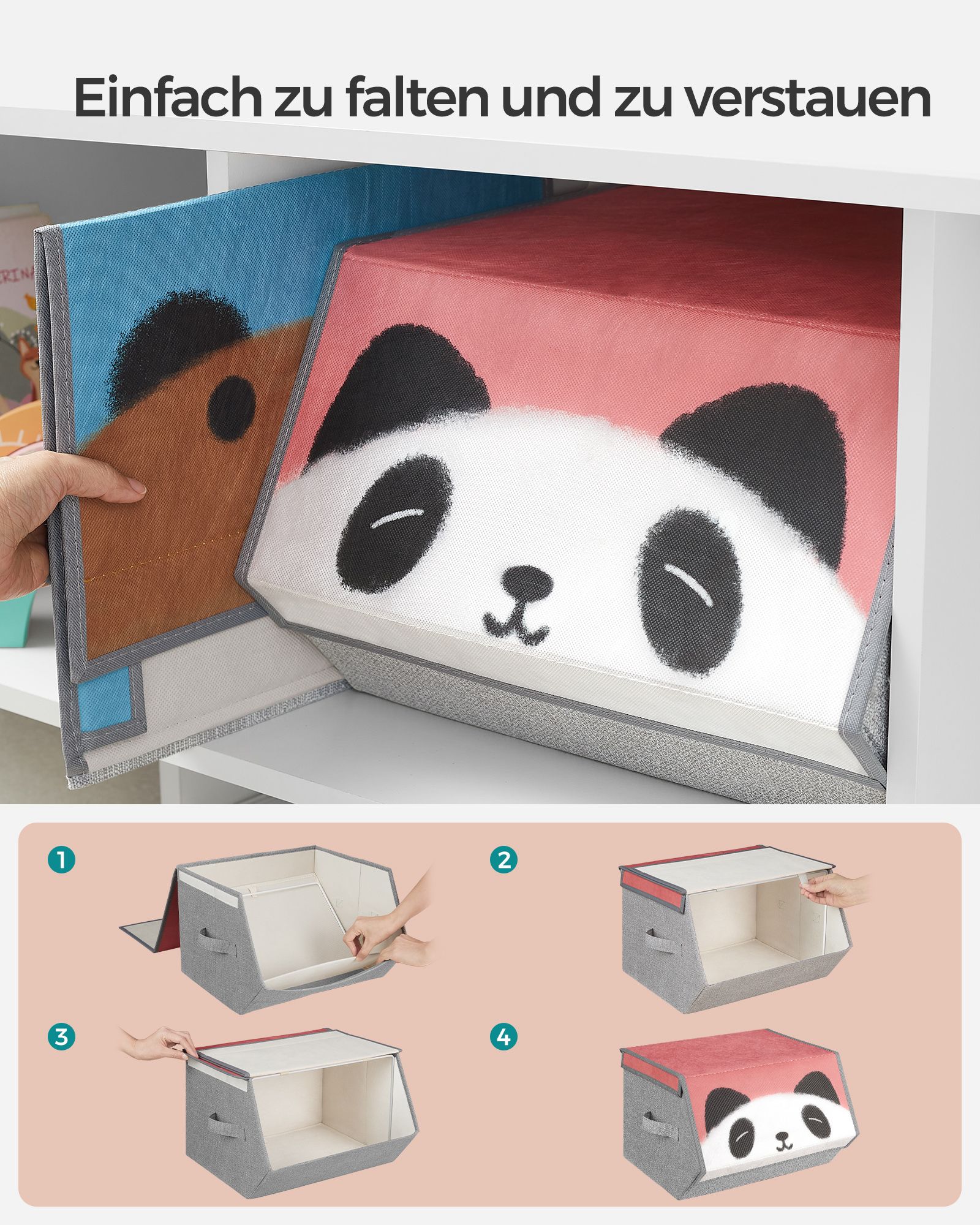 Einfach zu falten und zu verstauen

1

2

3

4