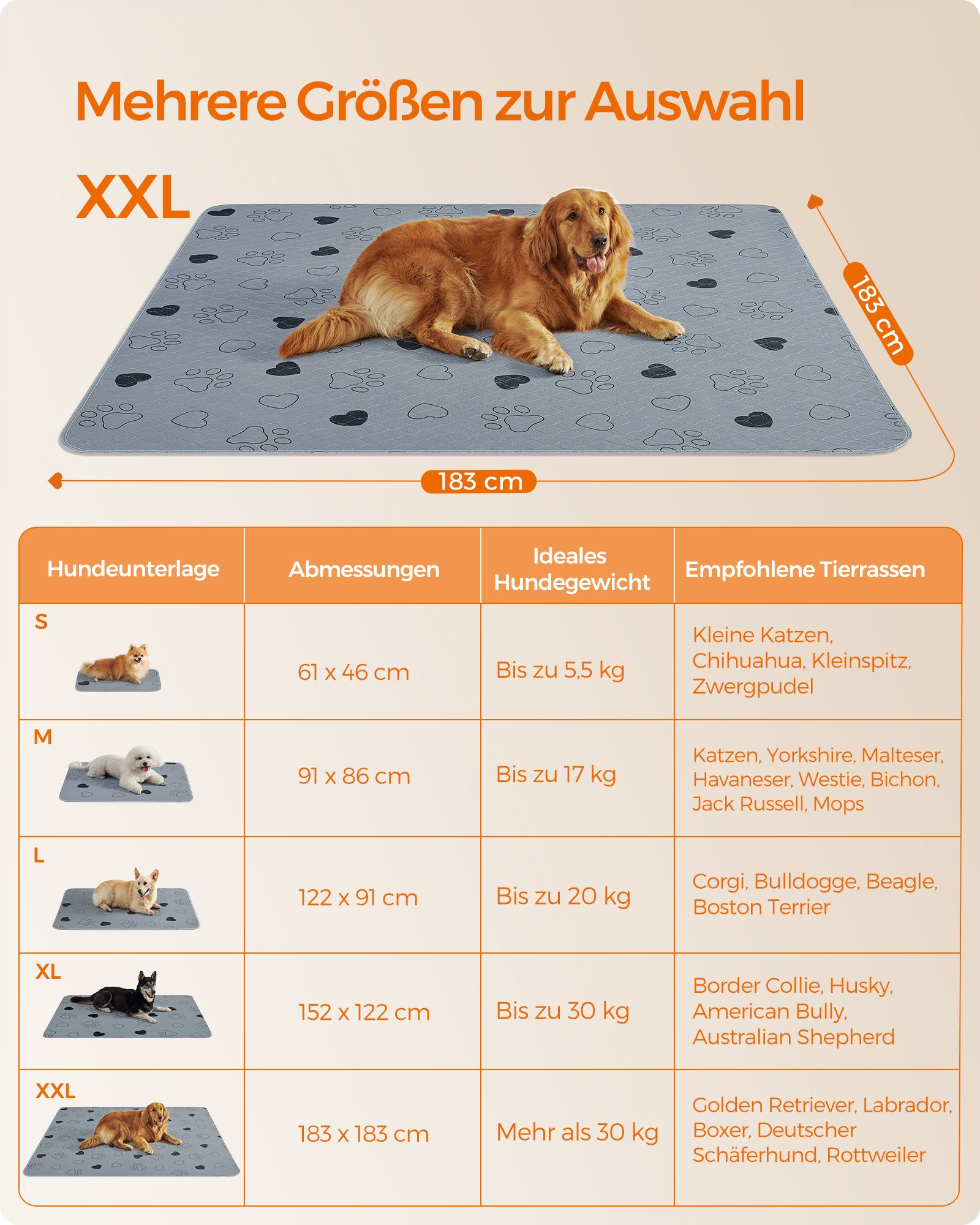 Mehrere Größen zur Auswahl

XXL

183 cm

183 cm

| Hundeunterlage | Abmessungen | Ideales Hundegewicht | Empfohlene Tierrassen |
|---|---|---|---|
| S | 61 x 46 cm | Bis zu 5,5 kg | Kleine Katzen, Chihuahua, Kleinspitz, Zwergpudel |
| M | 91 x 86 cm | Bis zu 17 kg | Katzen, Yorkshire, Malteser, Havaneser, Westie, Bichon, Jack Russell, Mops |
| L | 122 x 91 cm | Bis zu 20 kg | Corgi, Bulldogge, Beagle, Boston Terrier |
| XL | 152 x 122 cm | Bis zu 30 kg | Border Collie, Husky, American Bully, Australian Shepherd |
| XXL | 183 x 183 cm | Mehr als 30 kg | Golden Retriever, Labrador, Boxer, Deutscher Schäferhund, Rottweiler |