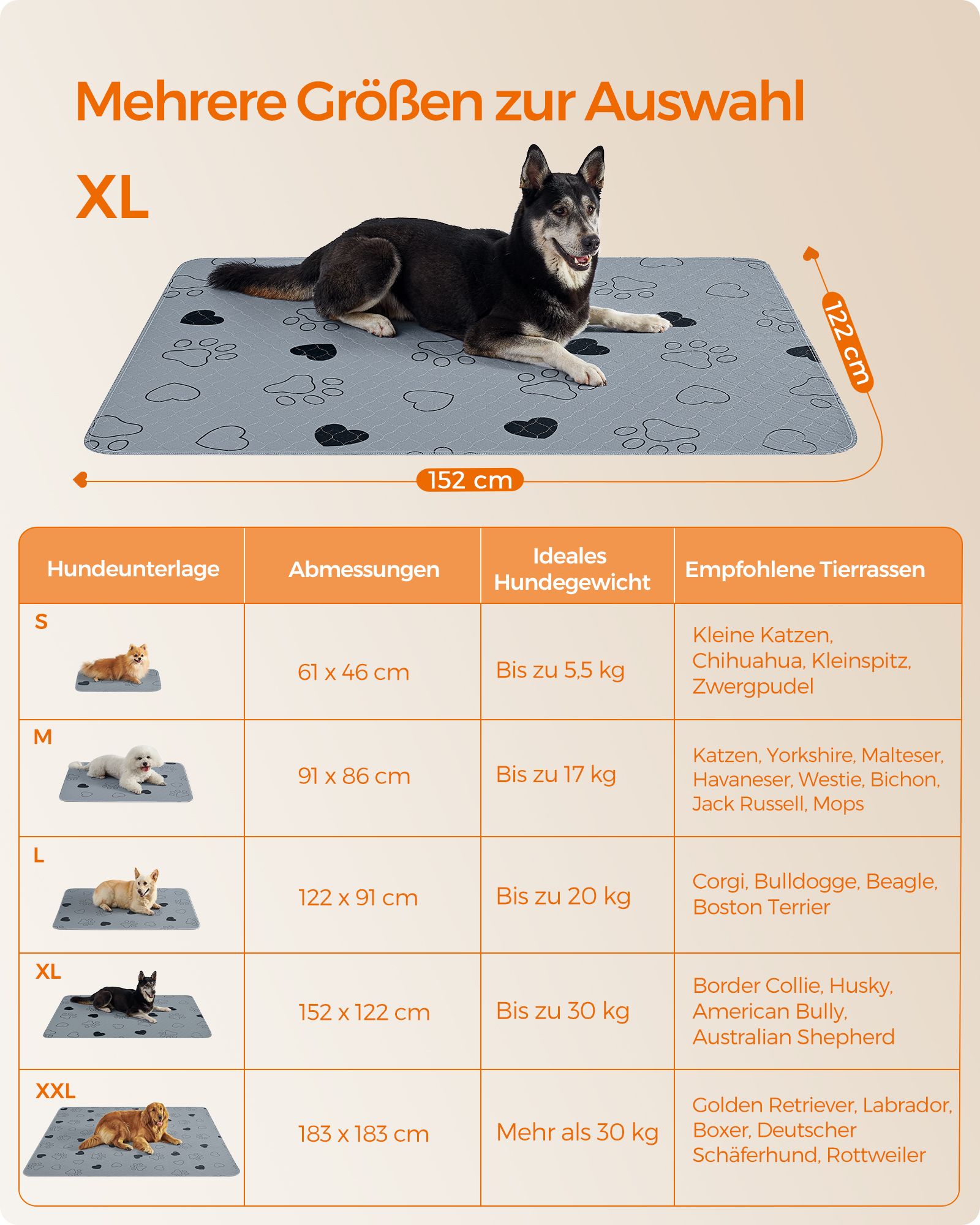 Mehrere Größen zur Auswahl

XL

122 cm

152 cm

| Hundeunterlage | Abmessungen | Ideales Hundegewicht | Empfohlene Tierrassen |
|---|---|---|---|
| S | 61 x 46 cm | Bis zu 5,5 kg | Kleine Katzen, Chihuahua, Kleinspitz, Zwergpudel |
| M | 91 x 86 cm | Bis zu 17 kg | Katzen, Yorkshire, Malteser, Havaneser, Westie, Bichon, Jack Russell, Mops |
| L | 122 x 91 cm | Bis zu 20 kg | Corgi, Bulldogge, Beagle, Boston Terrier |
| XL | 152 x 122 cm | Bis zu 30 kg | Border Collie, Husky, American Bully, Australian Shepherd |
| XXL | 183 x 183 cm | Mehr als 30 kg | Golden Retriever, Labrador, Boxer, Deutscher Schäferhund, Rottweiler |