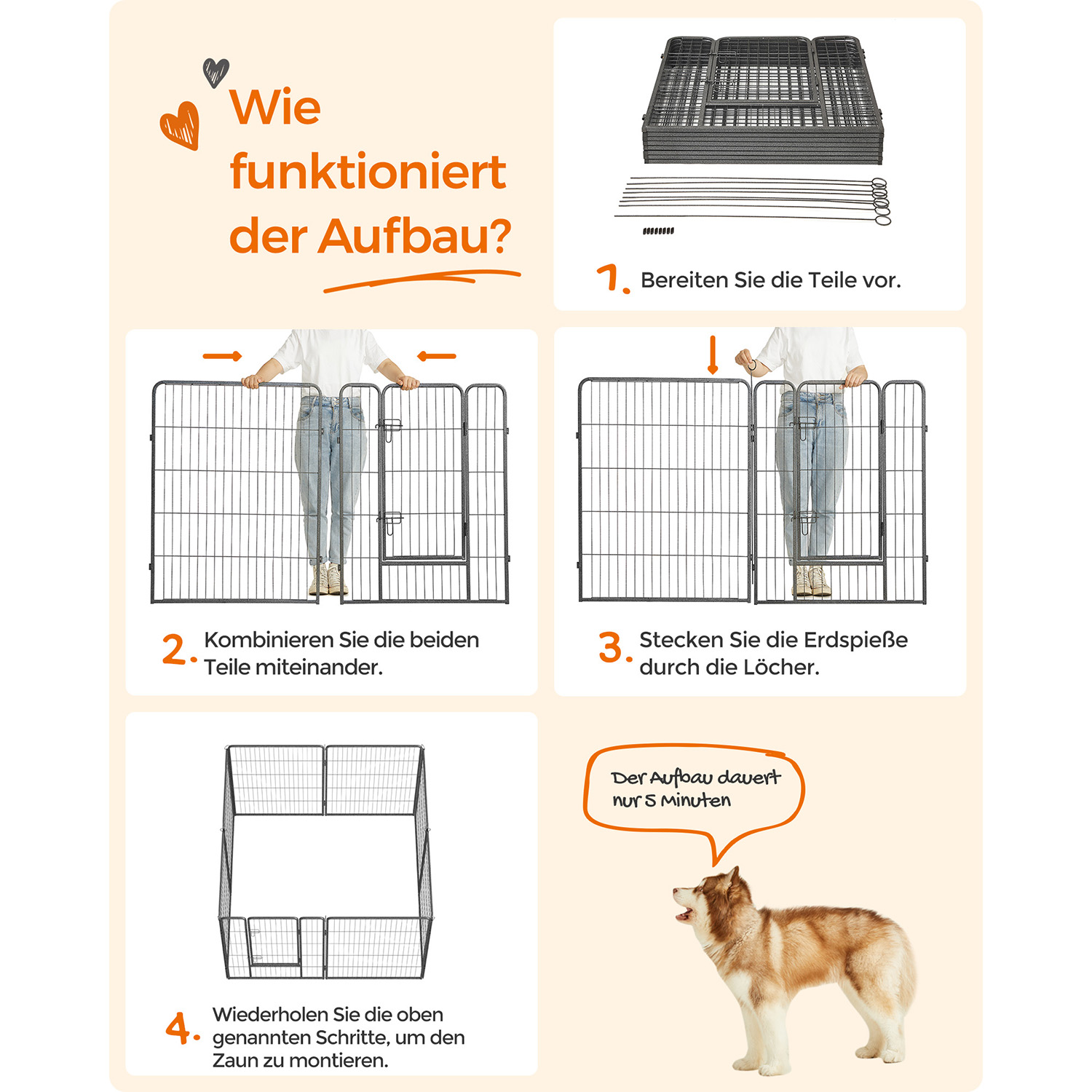 Wie funktioniert der Aufbau?

1. Bereiten Sie die Teile vor.

2. Kombinieren Sie die beiden Teile miteinander.

3. Stecken Sie die Erdspieße durch die Löcher.

4. Wiederholen Sie die oben genannten Schritte, um den Zaun zu montieren.

Der Aufbau dauert nur 5 Minuten