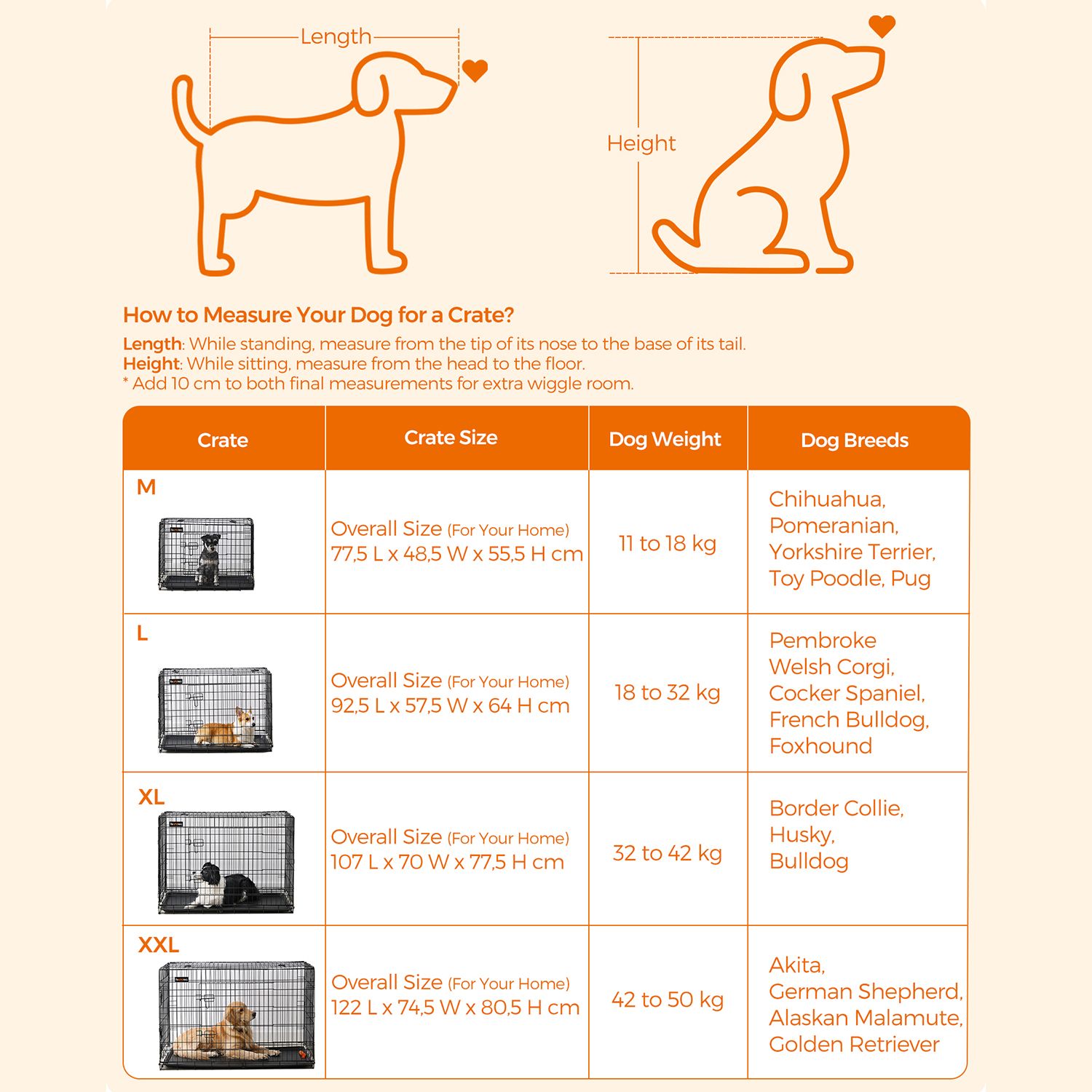 Length

Height

How to Measure Your Dog for a Crate?

Length: While standing, measure from the tip of its nose to the base of its tail.
Height: While sitting, measure from the head to the floor.
* Add 10 cm to both final measurements for extra wiggle room.

| Crate | Crate Size | Dog Weight | Dog Breeds |
|---|---|---|---|
| M | Overall Size (For Your Home) 77,5 L x 48,5 W x 55,5 H cm | 11 to 18 kg | Chihuahua, Pomeranian, Yorkshire Terrier, Toy Poodle, Pug |
| L | Overall Size (For Your Home) 92,5 L x 57,5 W x 64 H cm | 18 to 32 kg | Pembroke Welsh Corgi, Cocker Spaniel, French Bulldog, Foxhound |
| XL | Overall Size (For Your Home) 107 L x 70 W x 77,5 H cm | 32 to 42 kg | Border Collie, Husky, Bulldog |
| XXL | Overall Size (For Your Home) 122 L x 74,5 W x 80,5 H cm | 42 to 50 kg | Akita, German Shepherd, Alaskan Malamute, Golden Retriever |