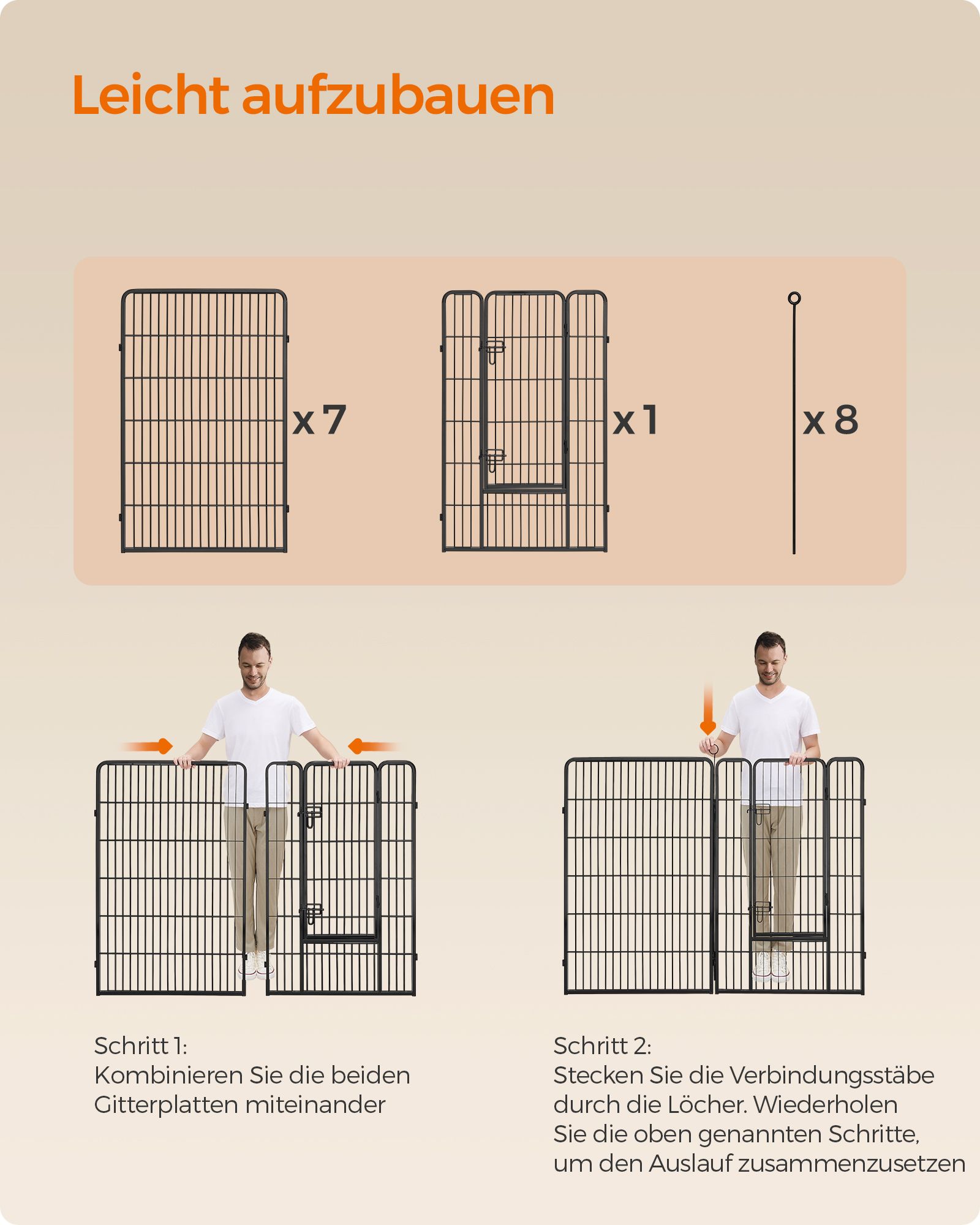 Leicht aufzubauen

x 7

x 1

x 8

Schritt 1:
Kombinieren Sie die beiden Gitterplatten miteinander

Schritt 2:
Stecken Sie die Verbindungsstäbe durch die Löcher. Wiederholen Sie die oben genannten Schritte, um den Auslauf zusammenzusetzen