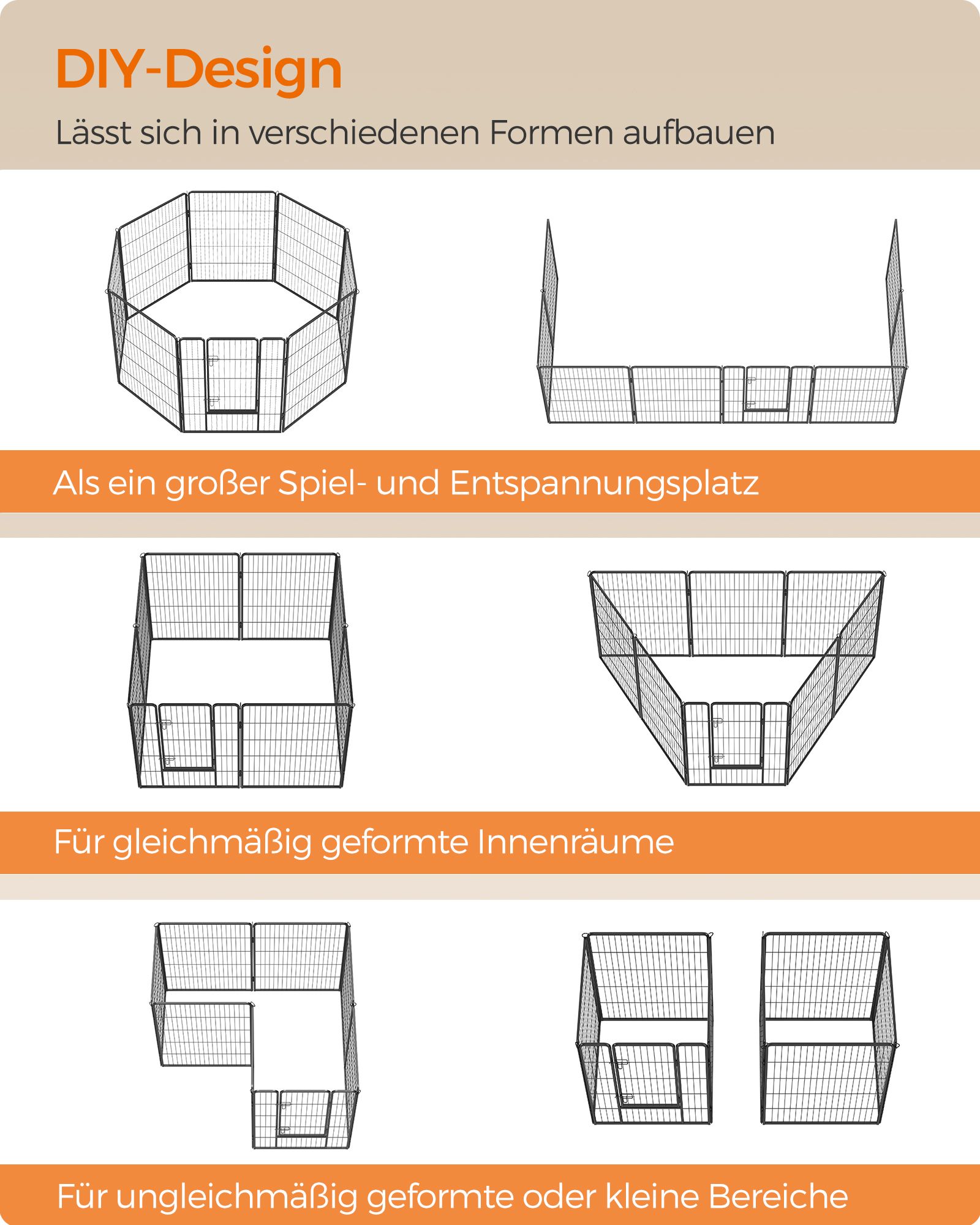 DIY-Design

Lässt sich in verschiedenen Formen aufbauen

Als ein großer Spiel- und Entspannungsplatz

Für gleichmäßig geformte Innenräume

Für ungleichmäßig geformte oder kleine Bereiche