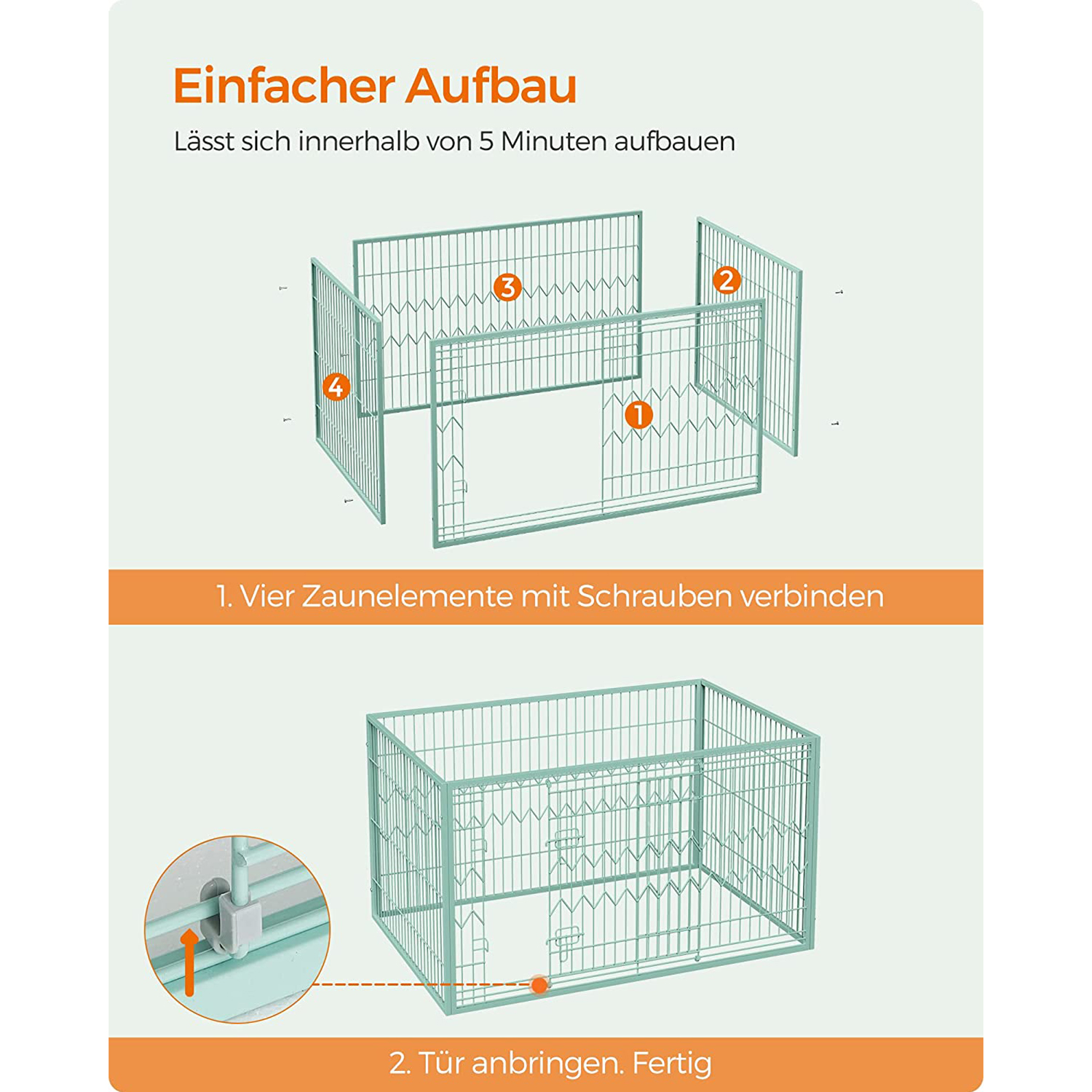 Einfacher Aufbau

Lässt sich innerhalb von 5 Minuten aufbauen

3

2

4

1

1. Vier Zaunelemente mit Schrauben verbinden

2. Tür anbringen. Fertig