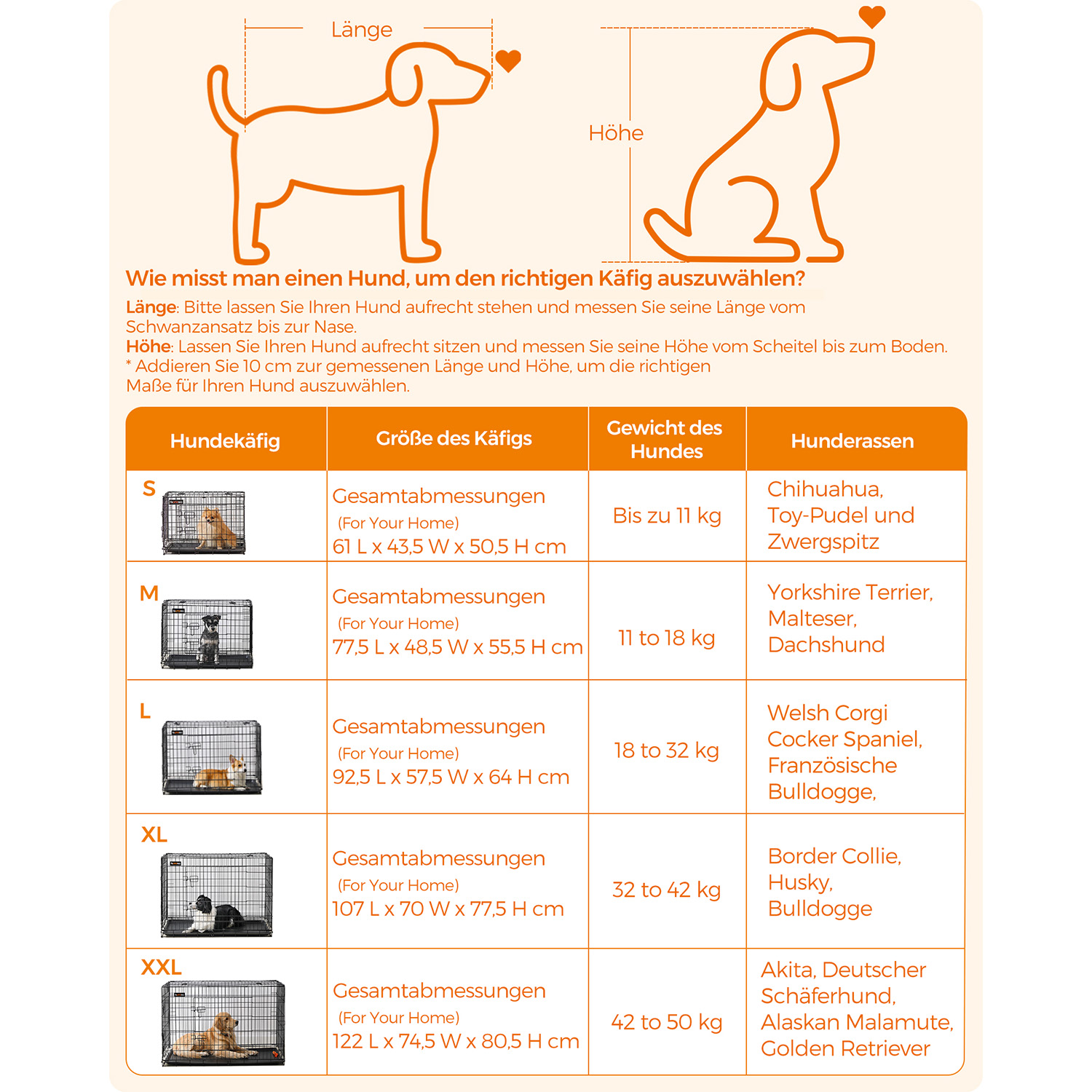 Länge

Höhe

Wie misst man einen Hund, um den richtigen Käfig auszuwählen?

Länge: Bitte lassen Sie Ihren Hund aufrecht stehen und messen Sie seine Länge vom Schwanzansatz bis zur Nase.
Höhe: Lassen Sie Ihren Hund aufrecht sitzen und messen Sie seine Höhe vom Scheitel bis zum Boden.
* Addieren Sie 10 cm zur gemessenen Länge und Höhe, um die richtigen Maße für Ihren Hund auszuwählen.

| Hundekäfig | Größe des Käfigs | Gewicht des Hundes | Hunderassen |
|---|---|---|---|
| S | Gesamtabmessungen (For Your Home) 61 L x 43,5 W x 50,5 H cm | Bis zu 11 kg | Chihuahua, Toy-Pudel und Zwergspitz |
| M | Gesamtabmessungen (For Your Home) 77,5 L x 48,5 W x 55,5 H cm | 11 to 18 kg | Yorkshire Terrier, Malteser, Dachshund |
| L | Gesamtabmessungen (For Your Home) 92,5 L x 57,5 W x 64 H cm | 18 to 32 kg | Welsh Corgi Cocker Spaniel, Französische Bulldogge, |
| XL | Gesamtabmessungen (For Your Home) 107 L x 70 W x 77,5 H cm | 32 to 42 kg | Border Collie, Husky, Bulldogge |
| XXL | Gesamtabmessungen (For Your Home) 122 L x 74,5 W x 80,5 H cm | 42 to 50 kg | Akita, Deutscher Schäferhund, Alaskan Malamute, Golden Retriever |