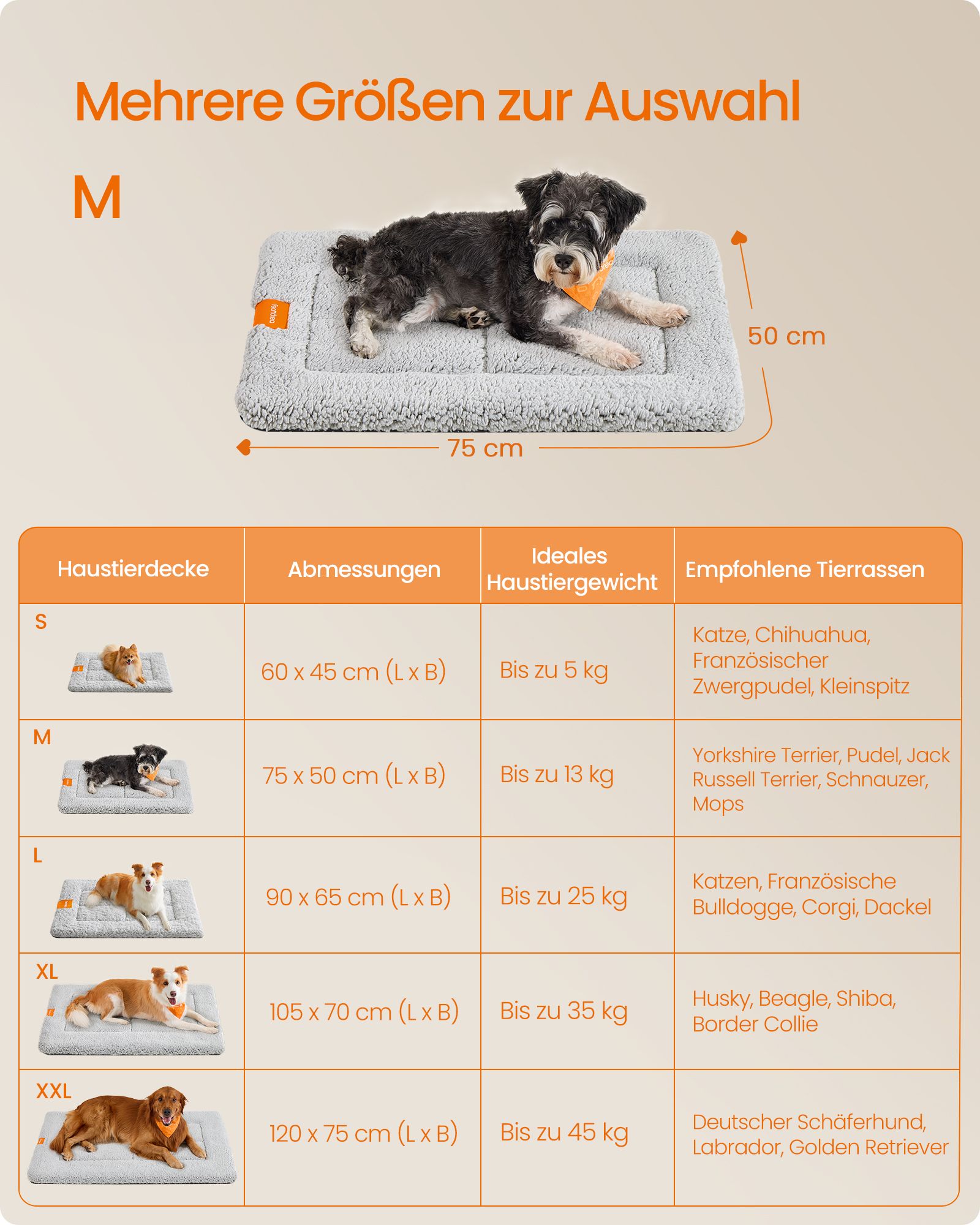 Mehrere Größen zur Auswahl

M

50 cm

75 cm

| Haustierdecke | Abmessungen | Ideales Haustiergewicht | Empfohlene Tierrassen |
|---|---|---|---|
| S | 60 x 45 cm (L x B) | Bis zu 5 kg | Katze, Chihuahua, Französischer Zwergpudel, Kleinspitz |
| M | 75 x 50 cm (L x B) | Bis zu 13 kg | Yorkshire Terrier, Pudel, Jack Russell Terrier, Schnauzer, Mops |
| L | 90 x 65 cm (L x B) | Bis zu 25 kg | Katzen, Französische Bulldogge, Corgi, Dackel |
| XL | 105 x 70 cm (L x B) | Bis zu 35 kg | Husky, Beagle, Shiba, Border Collie |
| XXL | 120 x 75 cm (L x B) | Bis zu 45 kg | Deutscher Schäferhund, Labrador, Golden Retriever |