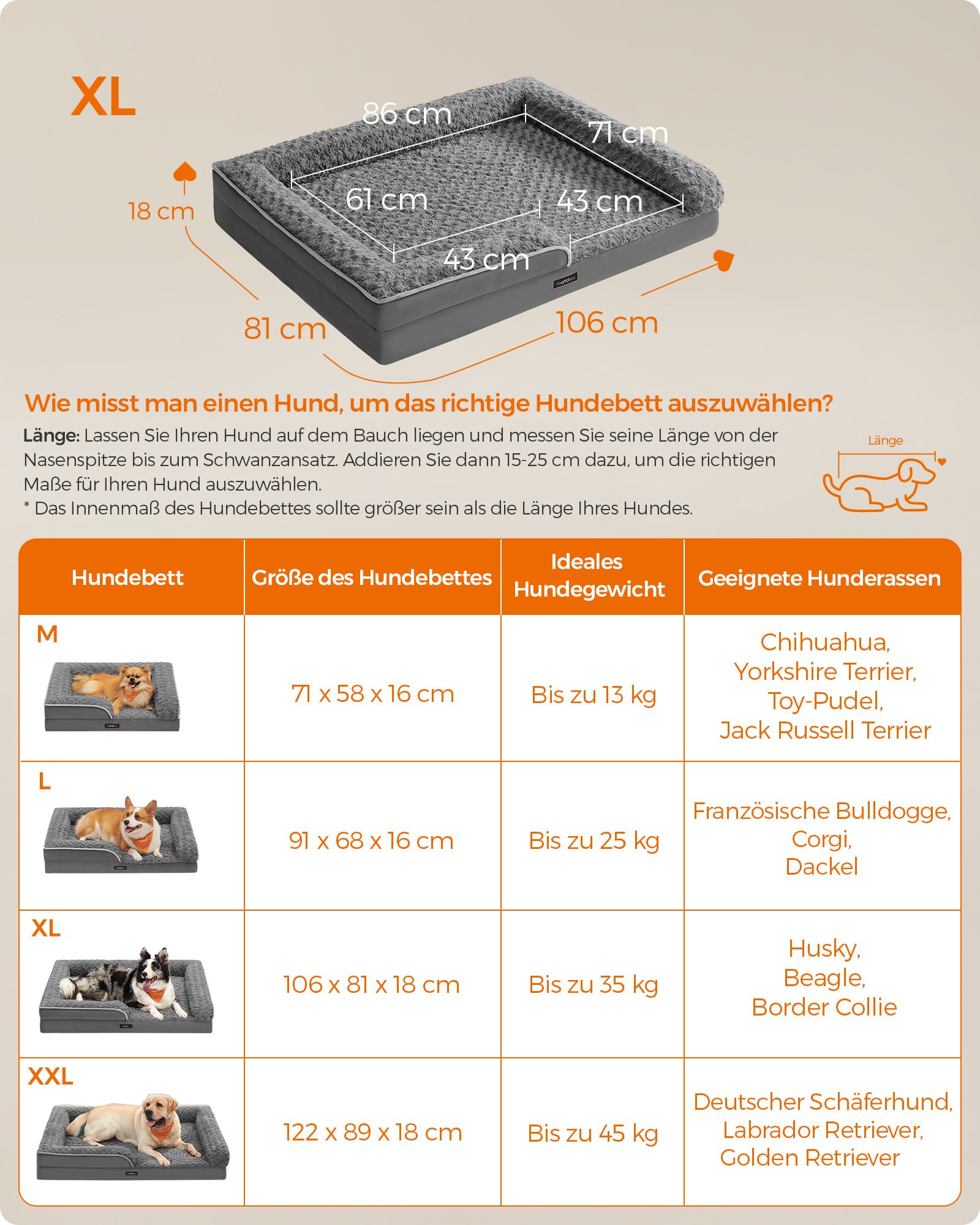 XL

86 cm
71 cm
61 cm
43 cm
43 cm
18 cm
81 cm
106 cm

Wie misst man einen Hund, um das richtige Hundebett auszuwählen?

**Länge:** Lassen Sie Ihren Hund auf dem Bauch liegen und messen Sie seine Länge von der Nasenspitze bis zum Schwanzansatz. Addieren Sie dann 15-25 cm dazu, um die richtigen Maße für Ihren Hund auszuwählen.
* Das Innenmaß des Hundebettes sollte größer sein als die Länge Ihres Hundes.

Länge

| Hundebett | Größe des Hundebettes | Ideales Hundegewicht | Geeignete Hunderassen |
|---|---|---|---|
| M | 71 x 58 x 16 cm | Bis zu 13 kg | Chihuahua, Yorkshire Terrier, Toy-Pudel, Jack Russell Terrier |
| L | 91 x 68 x 16 cm | Bis zu 25 kg | Französische Bulldogge, Corgi, Dackel |
| XL | 106 x 81 x 18 cm | Bis zu 35 kg | Husky, Beagle, Border Collie |
| XXL | 122 x 89 x 18 cm | Bis zu 45 kg | Deutscher Schäferhund, Labrador Retriever, Golden Retriever |