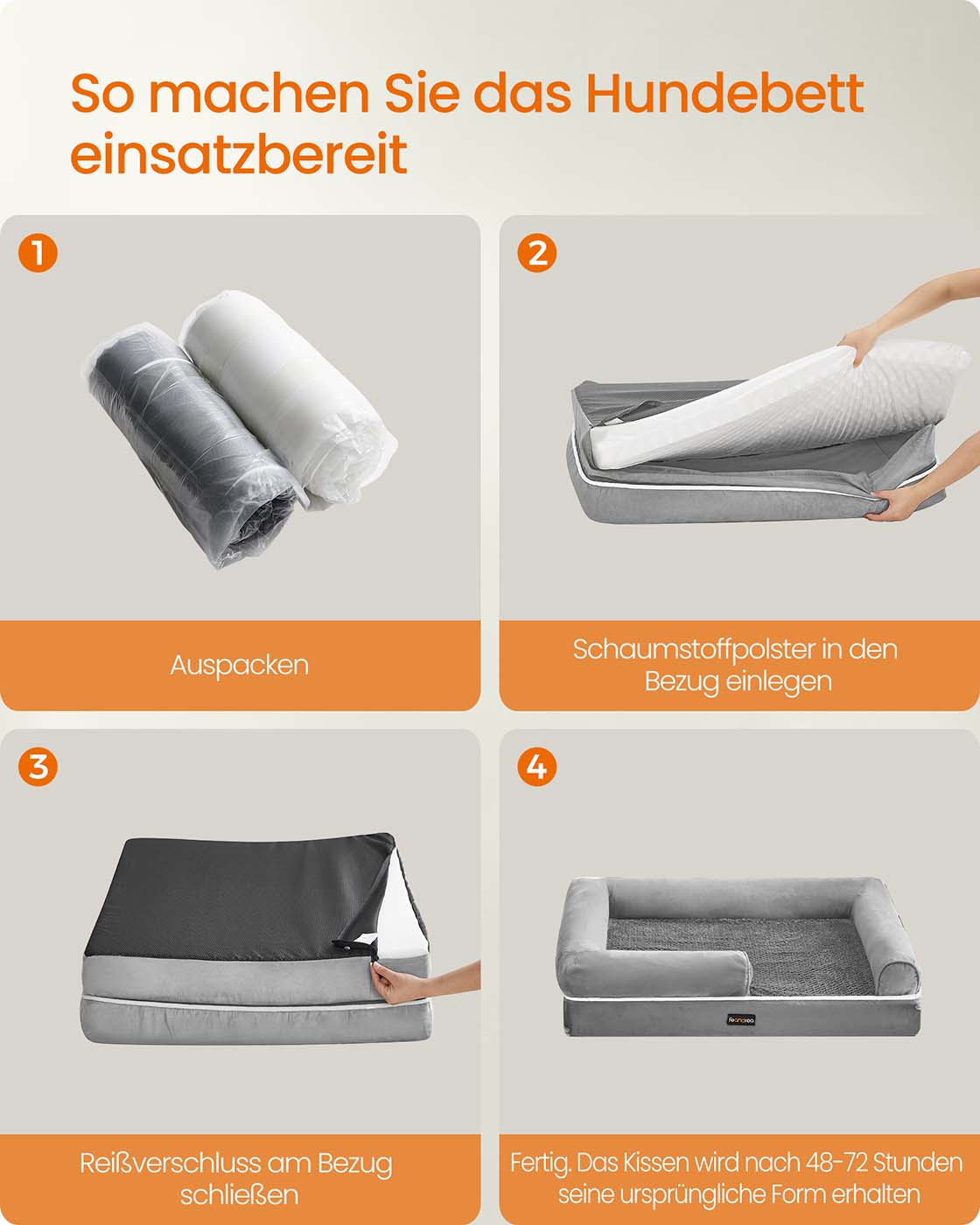 So machen Sie das Hundebett einsatzbereit

1

Auspacken

2

Schaumstoffpolster in den Bezug einlegen

3

Reißverschluss am Bezug schließen

4

feandrea

Fertig. Das Kissen wird nach 48-72 Stunden seine ursprüngliche Form erhalten