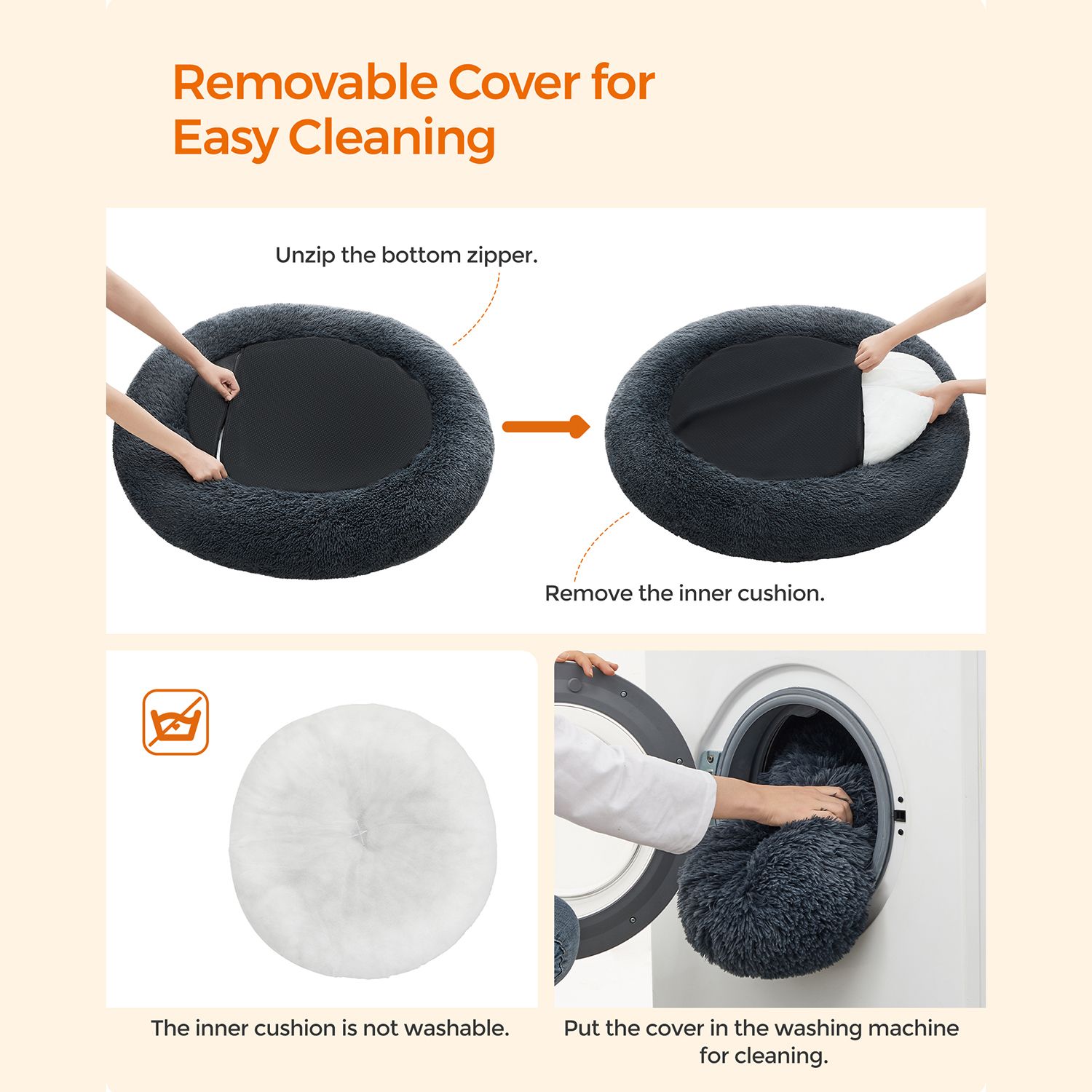 Removable Cover for Easy Cleaning

Unzip the bottom zipper.

Remove the inner cushion.

The inner cushion is not washable.

Put the cover in the washing machine for cleaning.