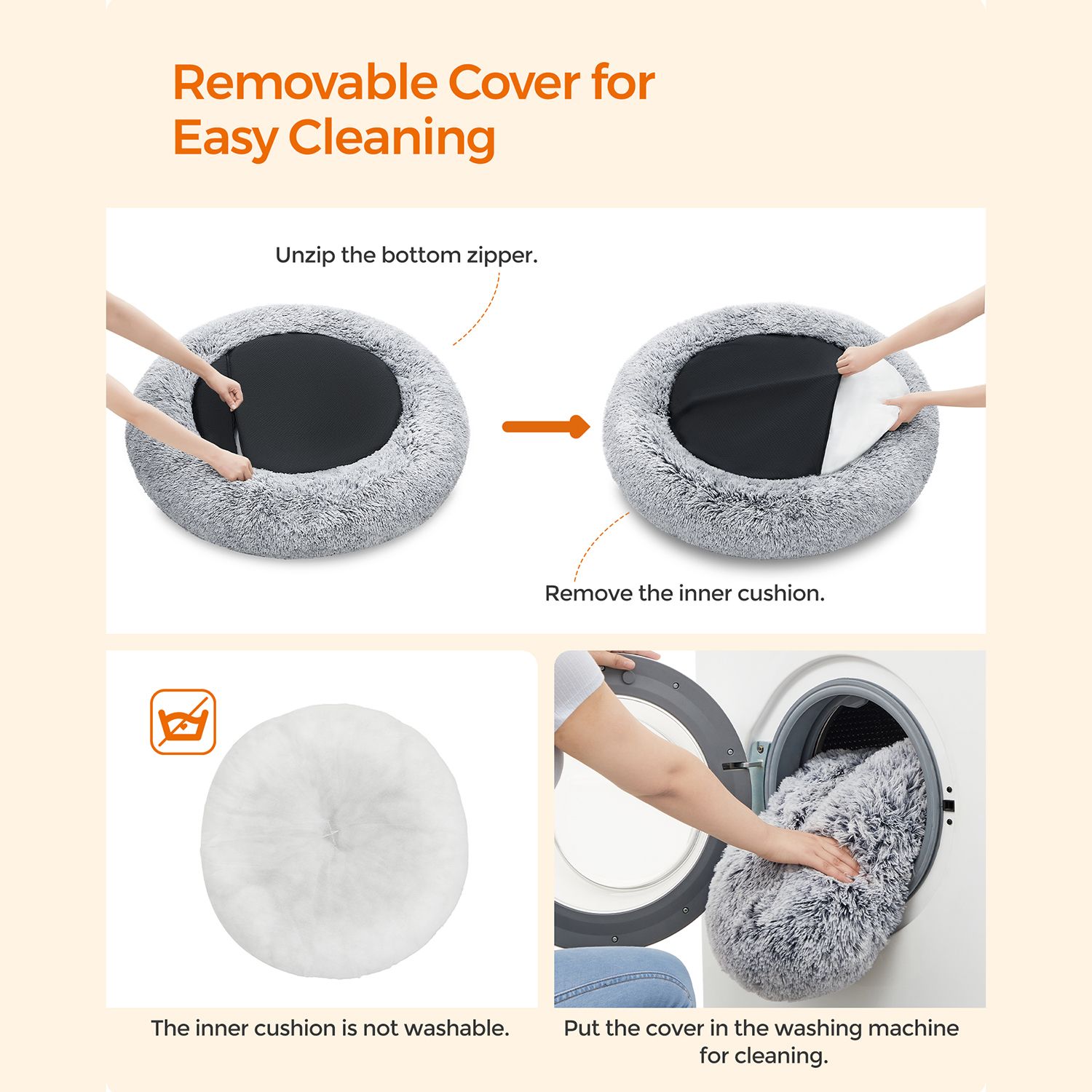 Removable Cover for Easy Cleaning

Unzip the bottom zipper.

Remove the inner cushion.

The inner cushion is not washable.

Put the cover in the washing machine for cleaning.