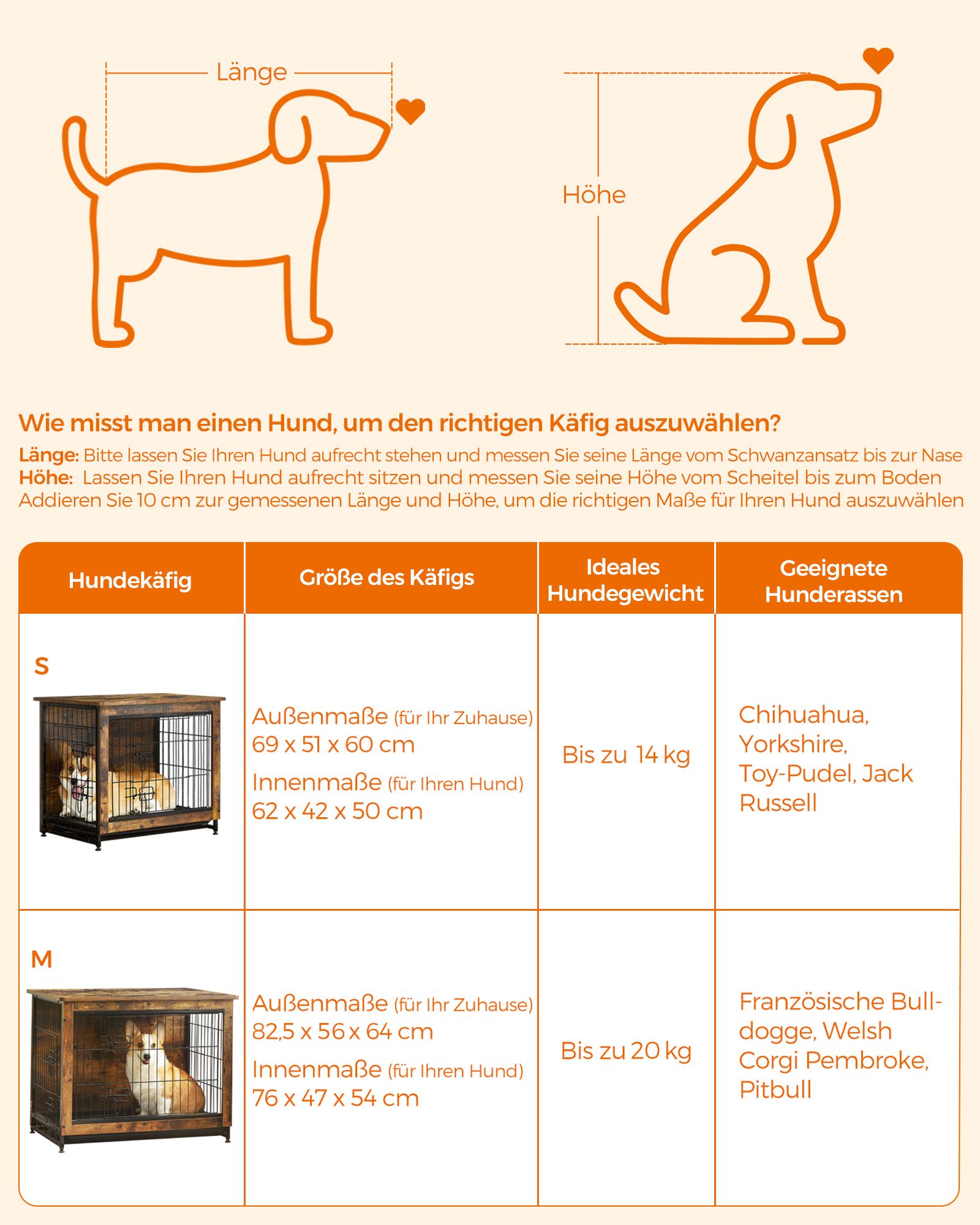 Länge

Höhe

Wie misst man einen Hund, um den richtigen Käfig auszuwählen?

Länge: Bitte lassen Sie Ihren Hund aufrecht stehen und messen Sie seine Länge vom Schwanzansatz bis zur Nase
Höhe: Lassen Sie Ihren Hund aufrecht sitzen und messen Sie seine Höhe vom Scheitel bis zum Boden
Addieren Sie 10 cm zur gemessenen Länge und Höhe, um die richtigen Maße für Ihren Hund auszuwählen

| Hundekäfig | Größe des Käfigs | Ideales Hundegewicht | Geeignete Hunderassen |
|---|---|---|---|
| S | Außenmaße (für Ihr Zuhause) 69 x 51 x 60 cm Innenmaße (für Ihren Hund) 62 x 42 x 50 cm | Bis zu 14 kg | Chihuahua, Yorkshire, Toy-Pudel, Jack Russell |
| M | Außenmaße (für Ihr Zuhause) 82,5 x 56 x 64 cm Innenmaße (für Ihren Hund) 76 x 47 x 54 cm | Bis zu 20 kg | Französische Bulldogge, Welsh Corgi Pembroke, Pitbull |