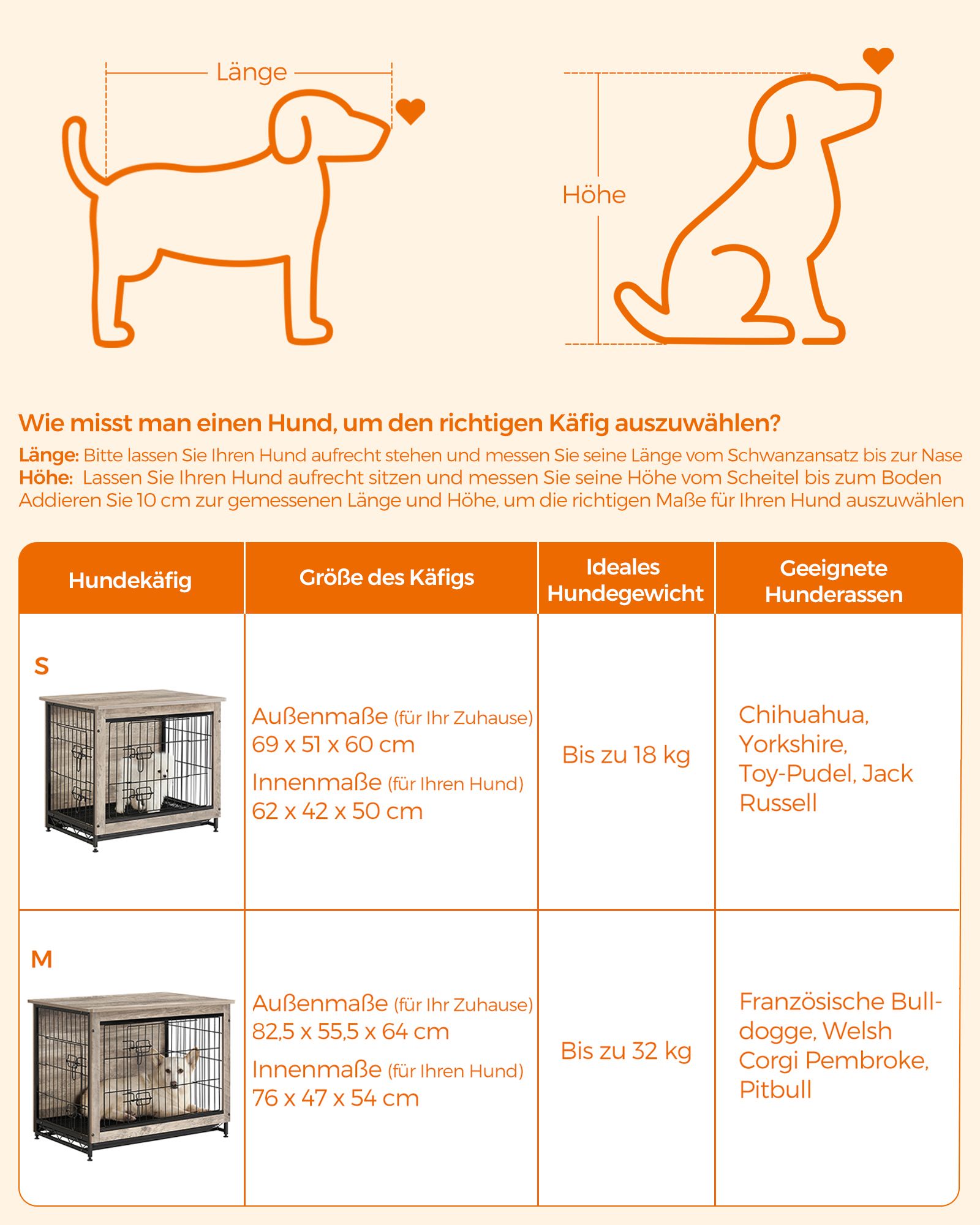 Länge

Höhe

Wie misst man einen Hund, um den richtigen Käfig auszuwählen?

Länge: Bitte lassen Sie Ihren Hund aufrecht stehen und messen Sie seine Länge vom Schwanzansatz bis zur Nase
Höhe: Lassen Sie Ihren Hund aufrecht sitzen und messen Sie seine Höhe vom Scheitel bis zum Boden
Addieren Sie 10 cm zur gemessenen Länge und Höhe, um die richtigen Maße für Ihren Hund auszuwählen

| Hundekäfig | Größe des Käfigs | Ideales Hundegewicht | Geeignete Hunderassen |
|---|---|---|---|
| S | Außenmaße (für Ihr Zuhause) 69 x 51 x 60 cm Innenmaße (für Ihren Hund) 62 x 42 x 50 cm | Bis zu 18 kg | Chihuahua, Yorkshire, Toy-Pudel, Jack Russell |
| M | Außenmaße (für Ihr Zuhause) 82,5 x 55,5 x 64 cm Innenmaße (für Ihren Hund) 76 x 47 x 54 cm | Bis zu 32 kg | Französische Bulldogge, Welsh Corgi Pembroke, Pitbull |