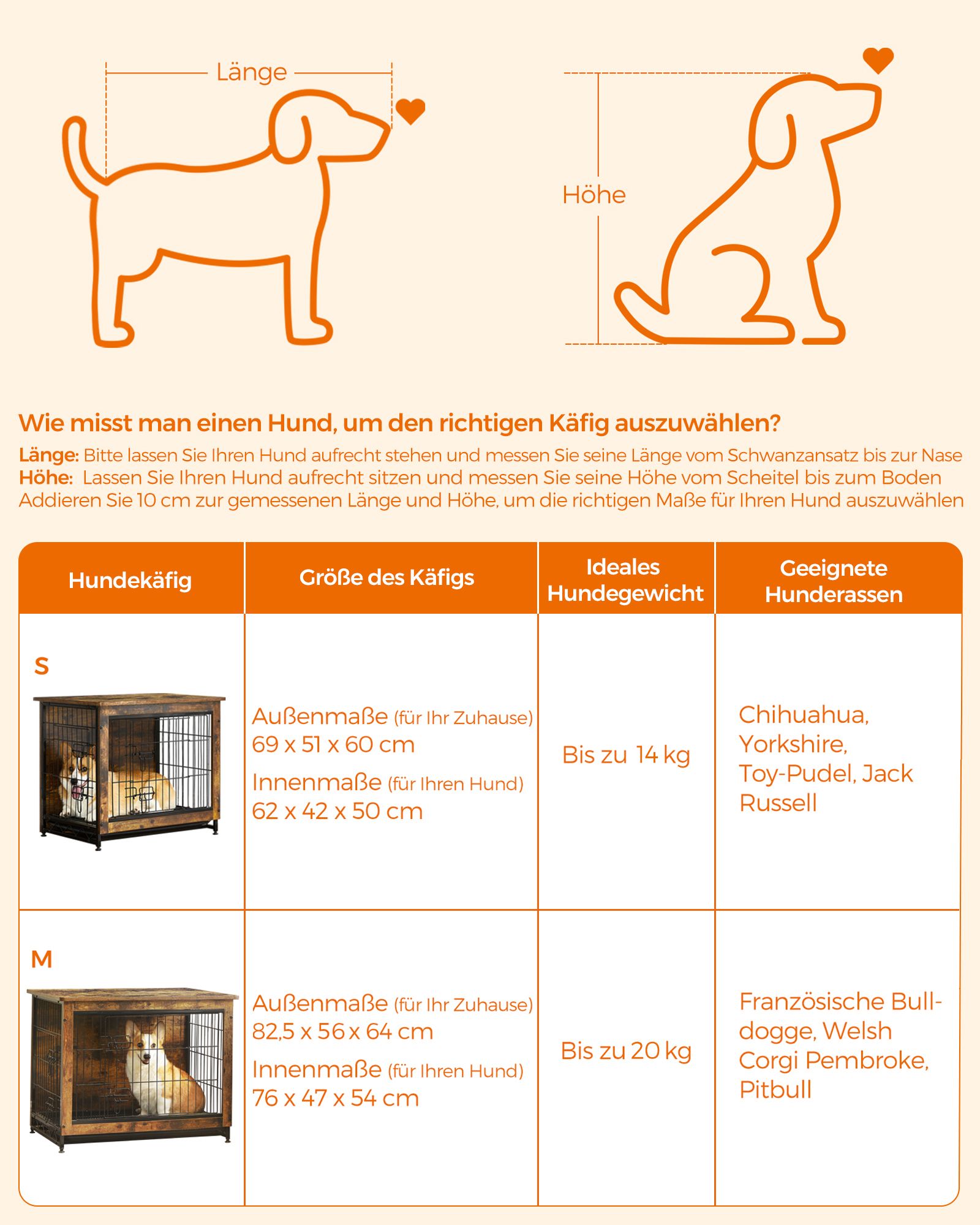 Länge

Höhe

Wie misst man einen Hund, um den richtigen Käfig auszuwählen?

Länge: Bitte lassen Sie Ihren Hund aufrecht stehen und messen Sie seine Länge vom Schwanzansatz bis zur Nase
Höhe: Lassen Sie Ihren Hund aufrecht sitzen und messen Sie seine Höhe vom Scheitel bis zum Boden
Addieren Sie 10 cm zur gemessenen Länge und Höhe, um die richtigen Maße für Ihren Hund auszuwählen

| Hundekäfig | Größe des Käfigs | Ideales Hundegewicht | Geeignete Hunderassen |
|---|---|---|---|
| S | Außenmaße (für Ihr Zuhause) 69 x 51 x 60 cm Innenmaße (für Ihren Hund) 62 x 42 x 50 cm | Bis zu 14 kg | Chihuahua, Yorkshire, Toy-Pudel, Jack Russell |
| M | Außenmaße (für Ihr Zuhause) 82,5 x 56 x 64 cm Innenmaße (für Ihren Hund) 76 x 47 x 54 cm | Bis zu 20 kg | Französische Bulldogge, Welsh Corgi Pembroke, Pitbull |