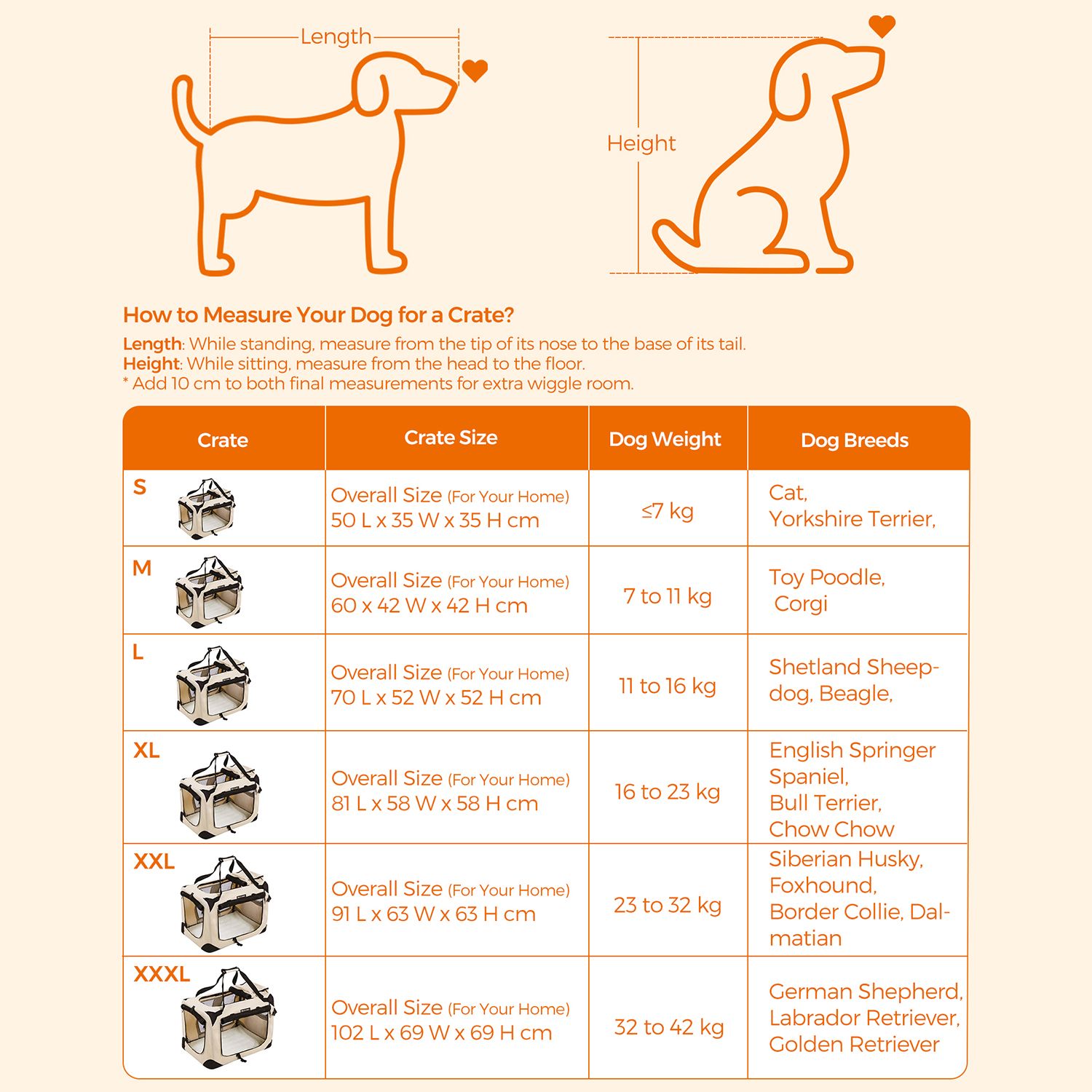 Length

Height

How to Measure Your Dog for a Crate?

Length: While standing, measure from the tip of its nose to the base of its tail.
Height: While sitting, measure from the head to the floor.
* Add 10 cm to both final measurements for extra wiggle room.

| Crate | Crate Size | Dog Weight | Dog Breeds |
|---|---|---|---|
| S | Overall Size (For Your Home) 50 L x 35 W x 35 H cm | ≤7 kg | Cat, Yorkshire Terrier, |
| M | Overall Size (For Your Home) 60 x 42 W x 42 H cm | 7 to 11 kg | Toy Poodle, Corgi |
| L | Overall Size (For Your Home) 70 L x 52 W x 52 H cm | 11 to 16 kg | Shetland Sheepdog, Beagle, |
| XL | Overall Size (For Your Home) 81 L x 58 W x 58 H cm | 16 to 23 kg | English Springer Spaniel, Bull Terrier, Chow Chow |
| XXL | Overall Size (For Your Home) 91 L x 63 W x 63 H cm | 23 to 32 kg | Siberian Husky, Foxhound, Border Collie, Dalmatian |
| XXXL | Overall Size (For Your Home) 102 L x 69 W x 69 H cm | 32 to 42 kg | German Shepherd, Labrador Retriever, Golden Retriever |