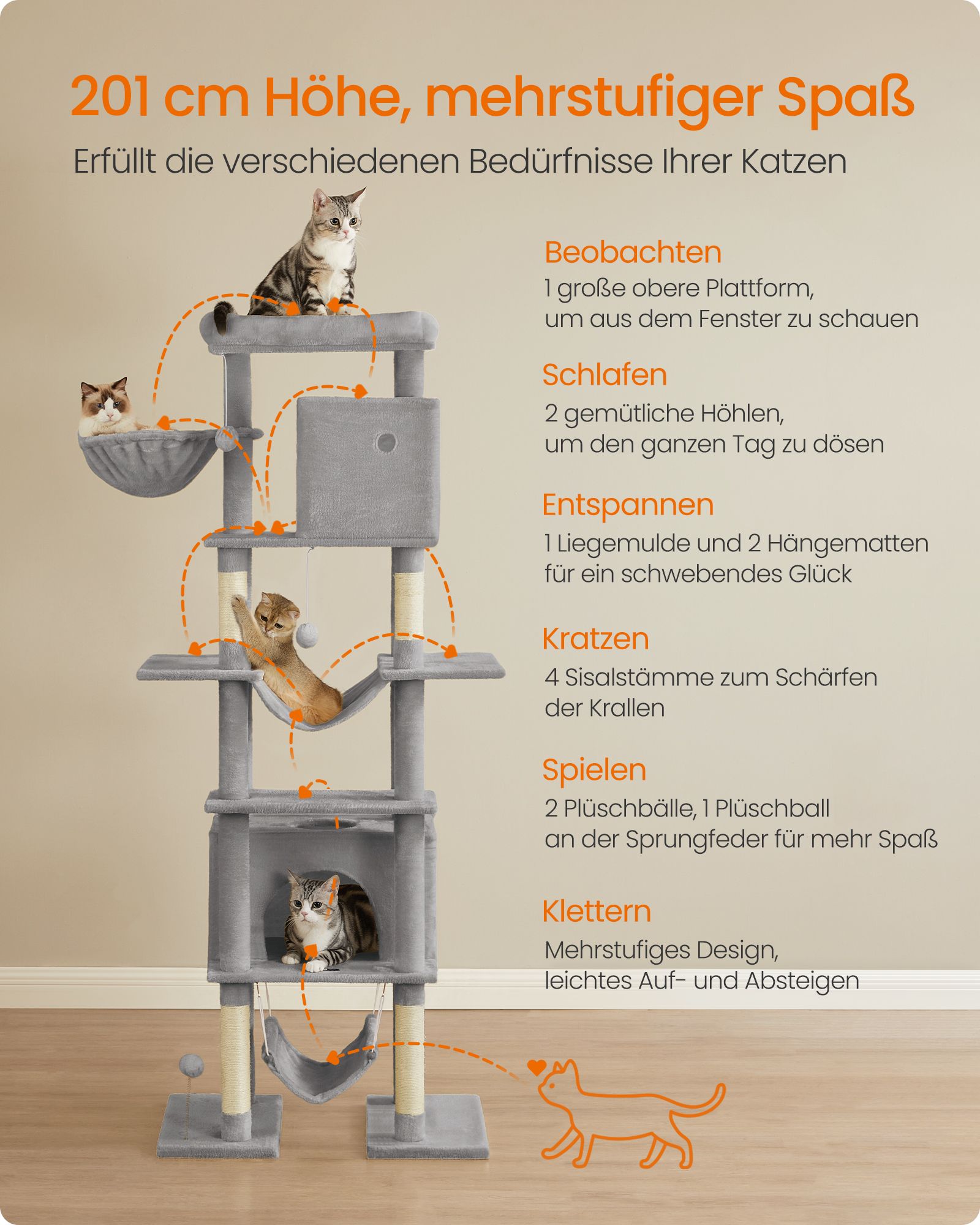 201 cm Höhe, mehrstufiger Spaß

Erfüllt die verschiedenen Bedürfnisse Ihrer Katzen

Beobachten

1 große obere Plattform, um aus dem Fenster zu schauen

Schlafen

2 gemütliche Höhlen, um den ganzen Tag zu dösen

Entspannen

1 Liegemulde und 2 Hängematten für ein schwebendes Glück

Kratzen

4 Sisalstämme zum Schärfen der Krallen

Spielen

2 Plüschbälle, 1 Plüschball an der Sprungfeder für mehr Spaß

Klettern

Mehrstufiges Design, leichtes Auf- und Absteigen