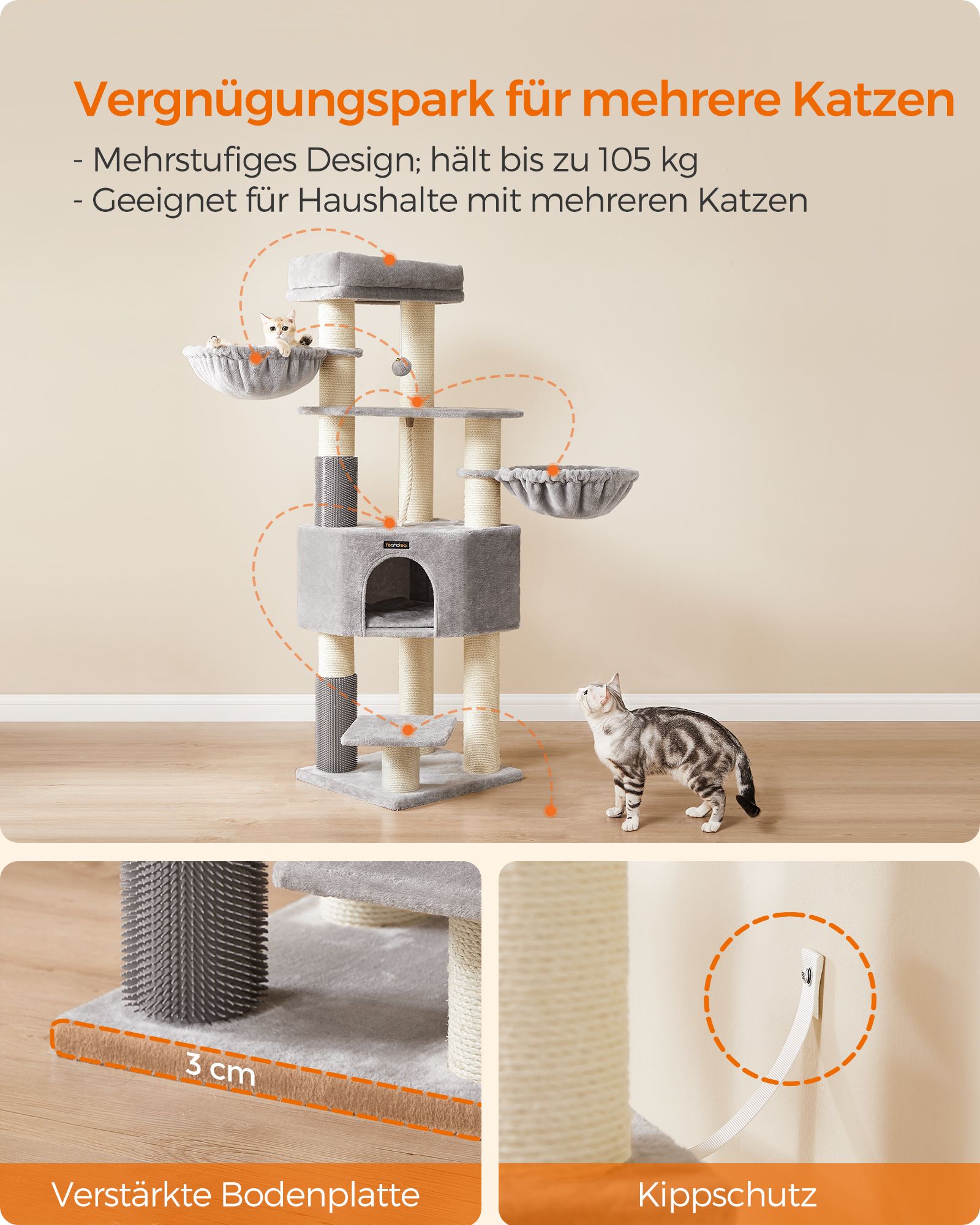 Vergnügungspark für mehrere Katzen

- Mehrstufiges Design; hält bis zu 105 kg
- Geeignet für Haushalte mit mehreren Katzen

Feandrea

3 cm

Verstärkte Bodenplatte

Kippschutz