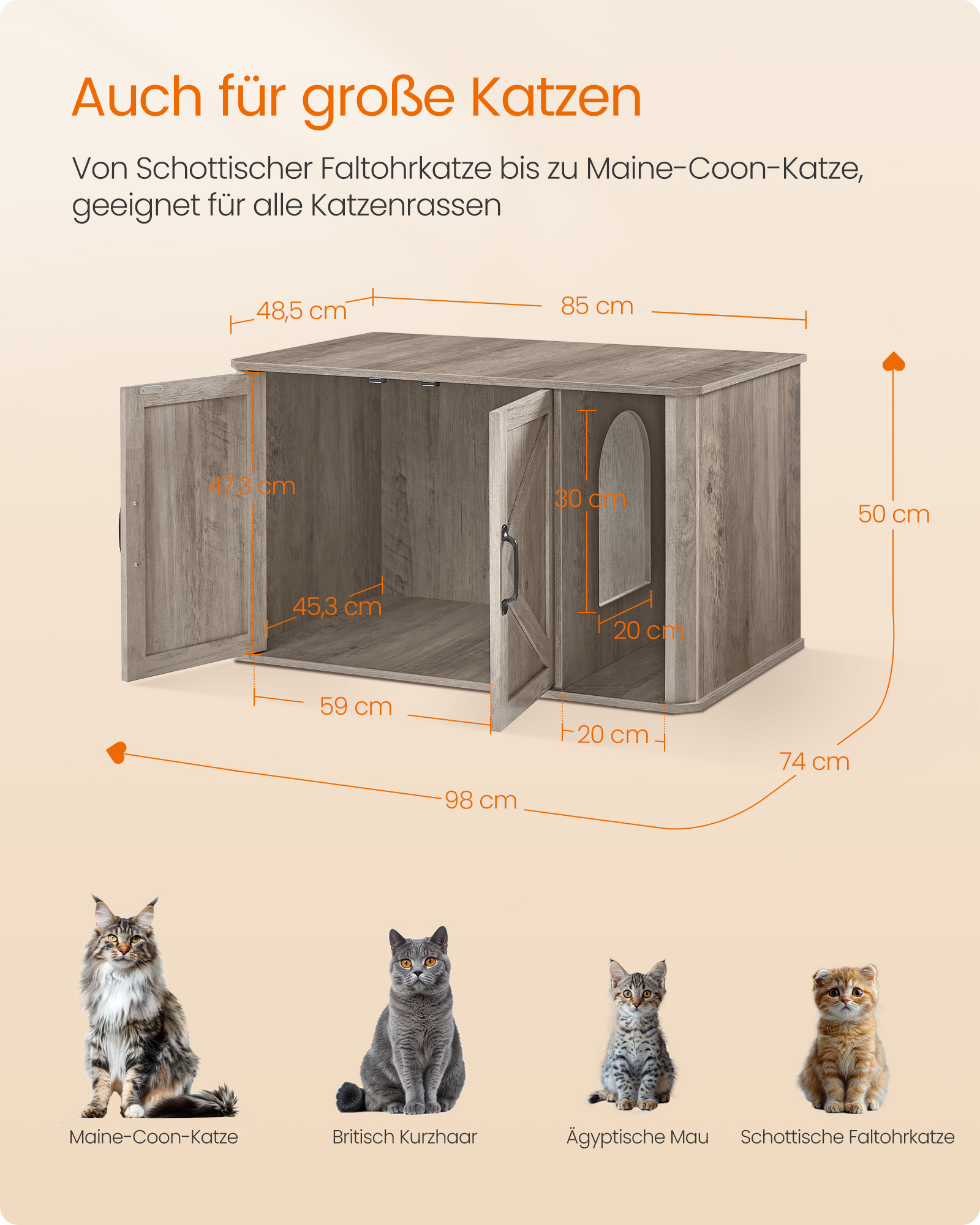 Auch für große Katzen

Von Schottischer Faltohrkatze bis zu Maine-Coon-Katze, geeignet für alle Katzenrassen

48,5 cm
85 cm
47,3 cm
30 cm
50 cm
45,3 cm
20 cm
59 cm
20 cm
74 cm
98 cm

Maine-Coon-Katze
Britisch Kurzhaar
Ägyptische Mau
Schottische Faltohrkatze