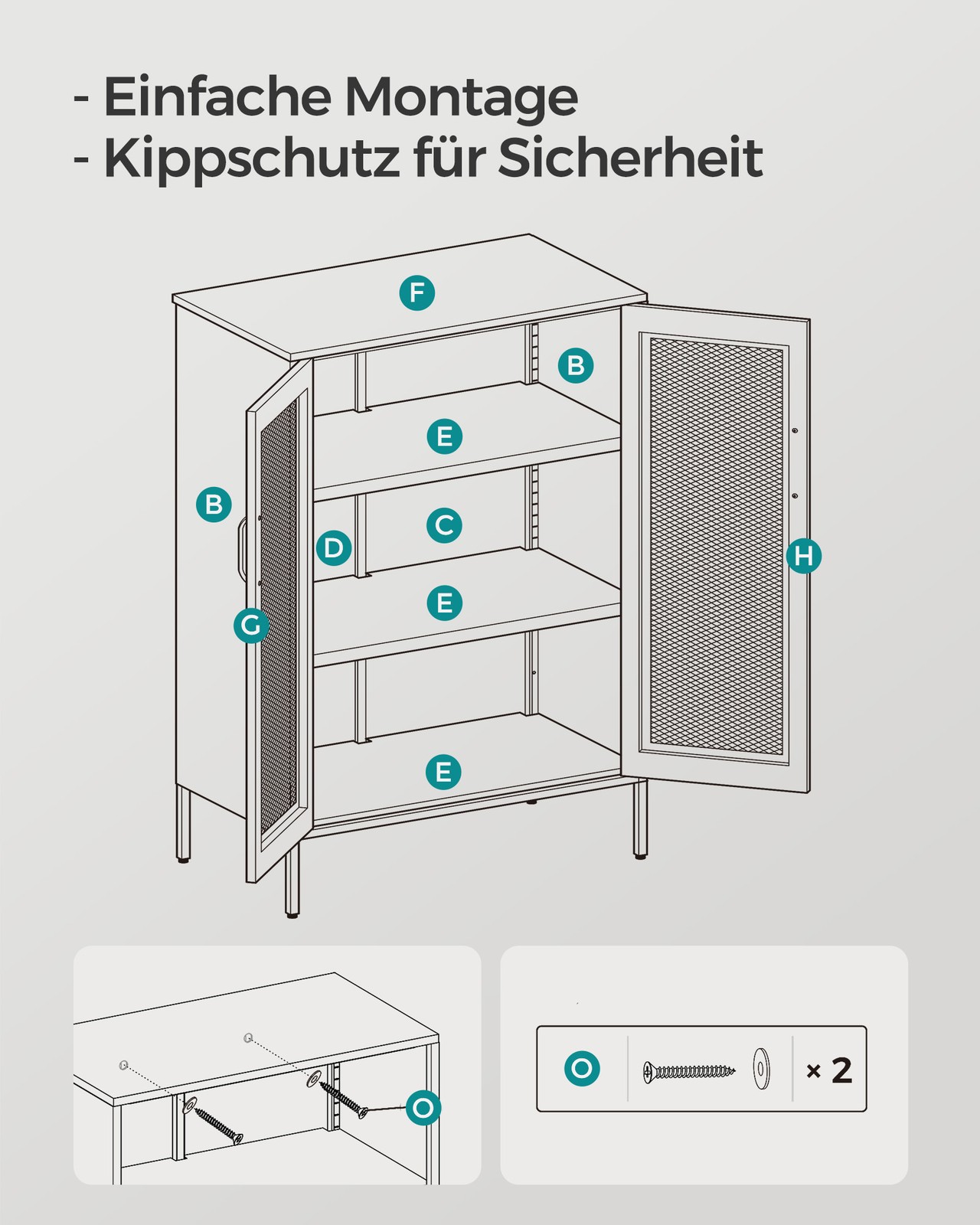 - Einfache Montage
- Kippschutz für Sicherheit

F
B
E
B
C
D
H
E
G
E

O

O

× 2