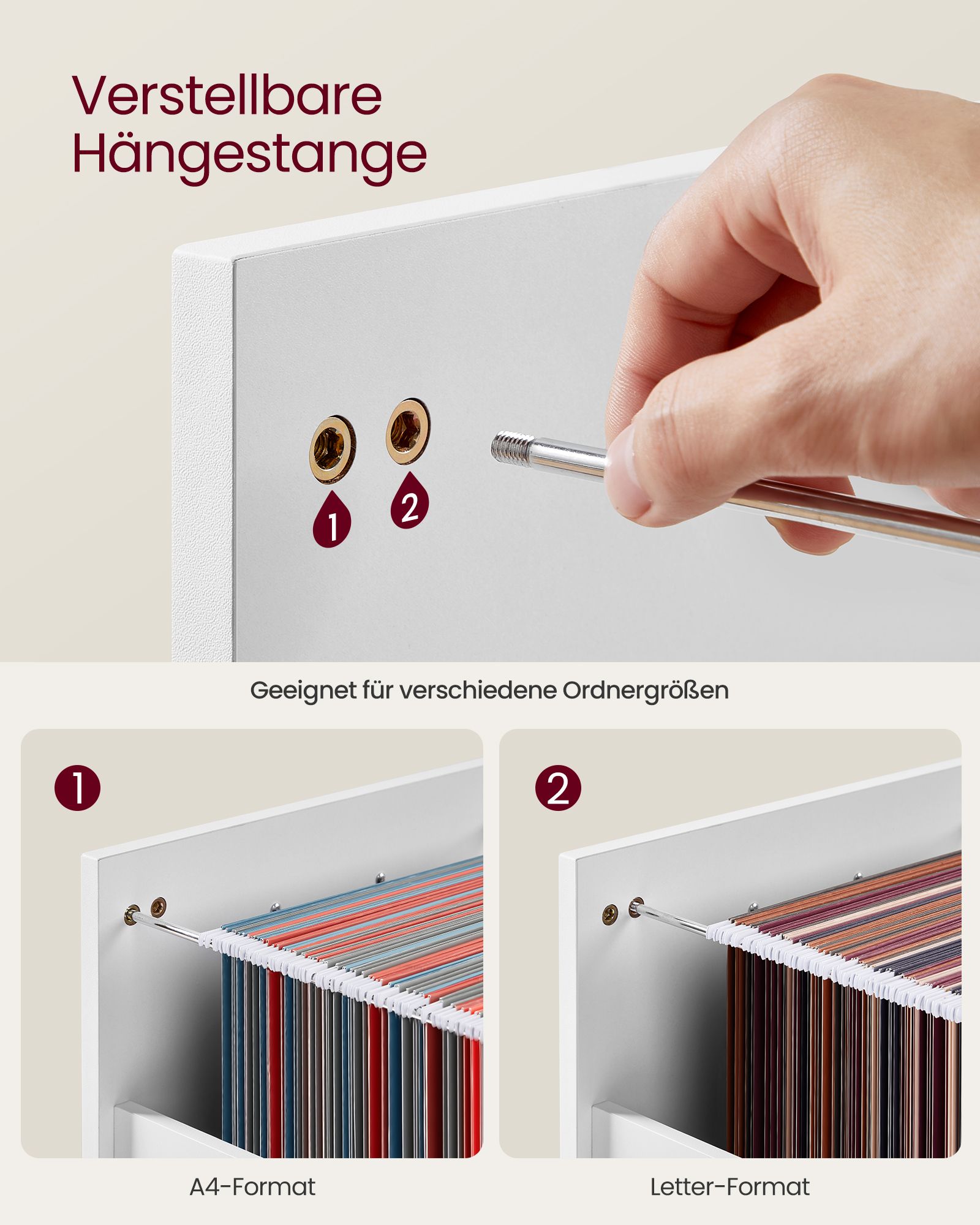 Verstellbare Hängestange

1

2

Geeignet für verschiedene Ordnergrößen

1

2

A4-Format

Letter-Format