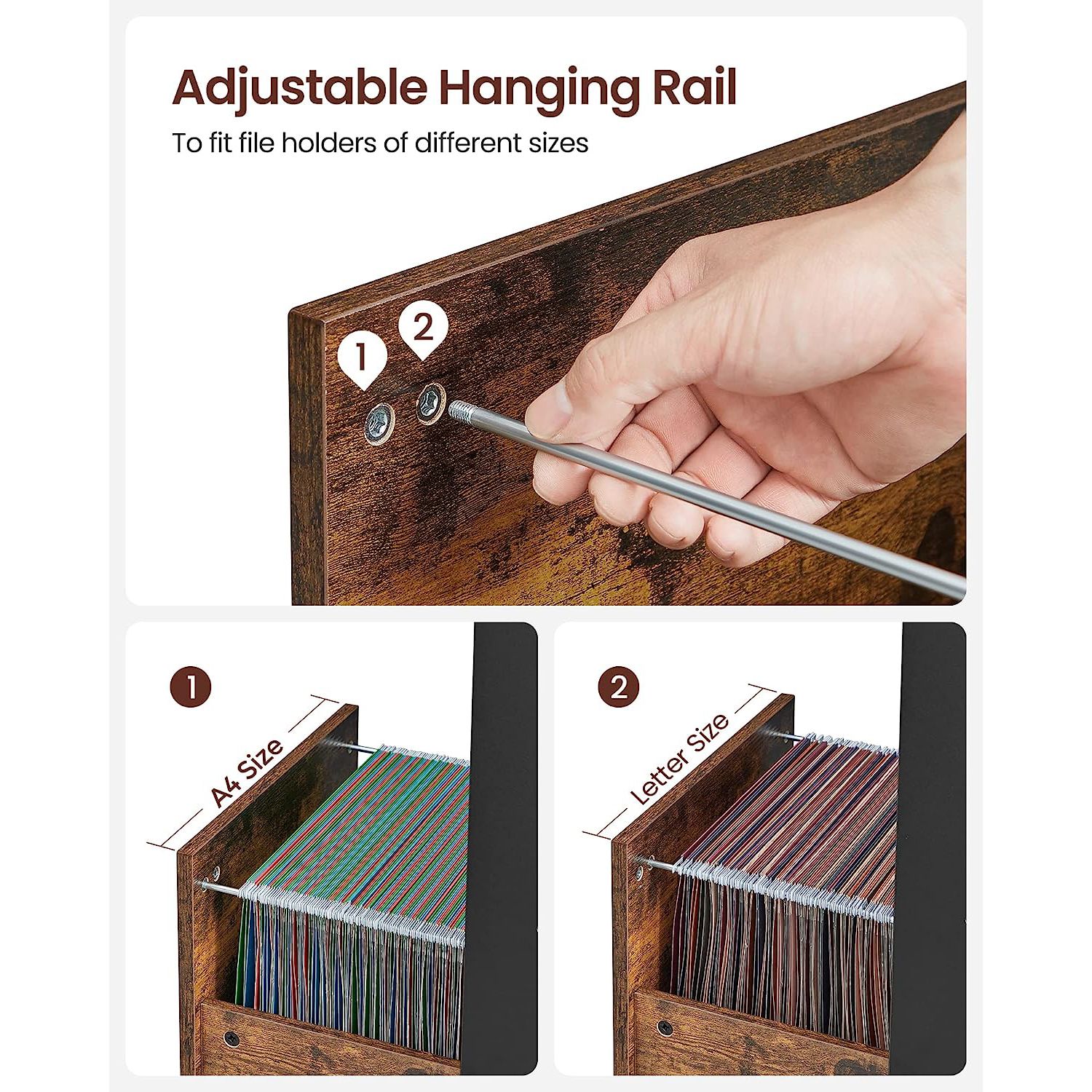 Adjustable Hanging Rail
To fit file holders of different sizes

1
2

1
A4 Size

2
Letter Size