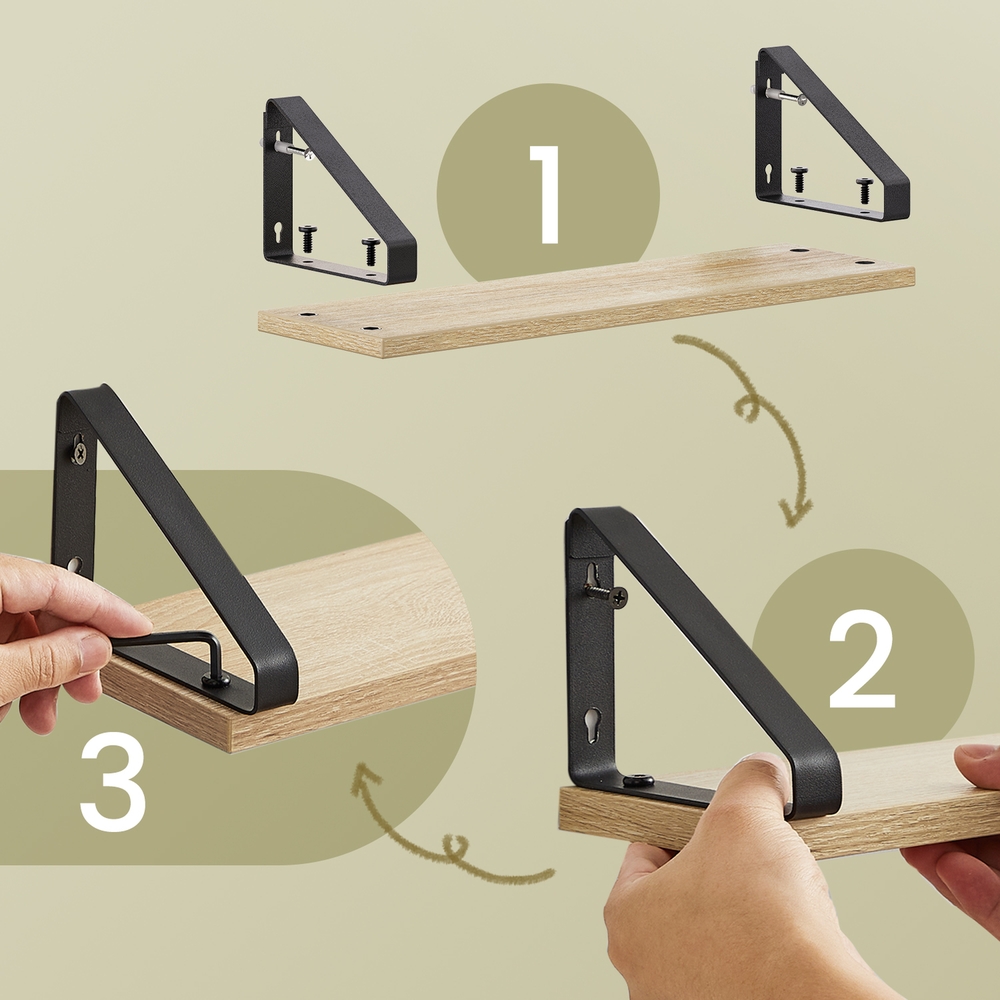 1

2

3