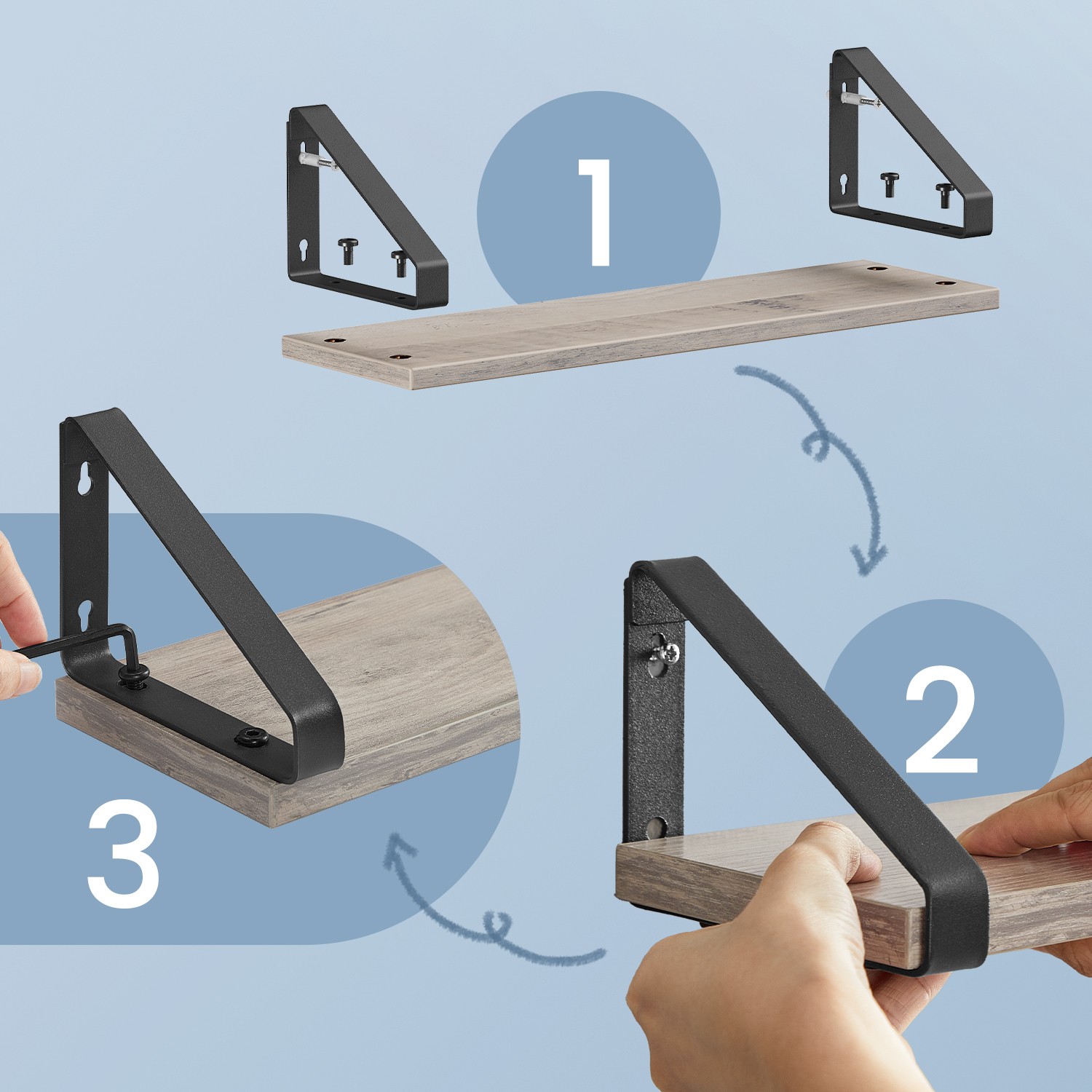 1

2

3