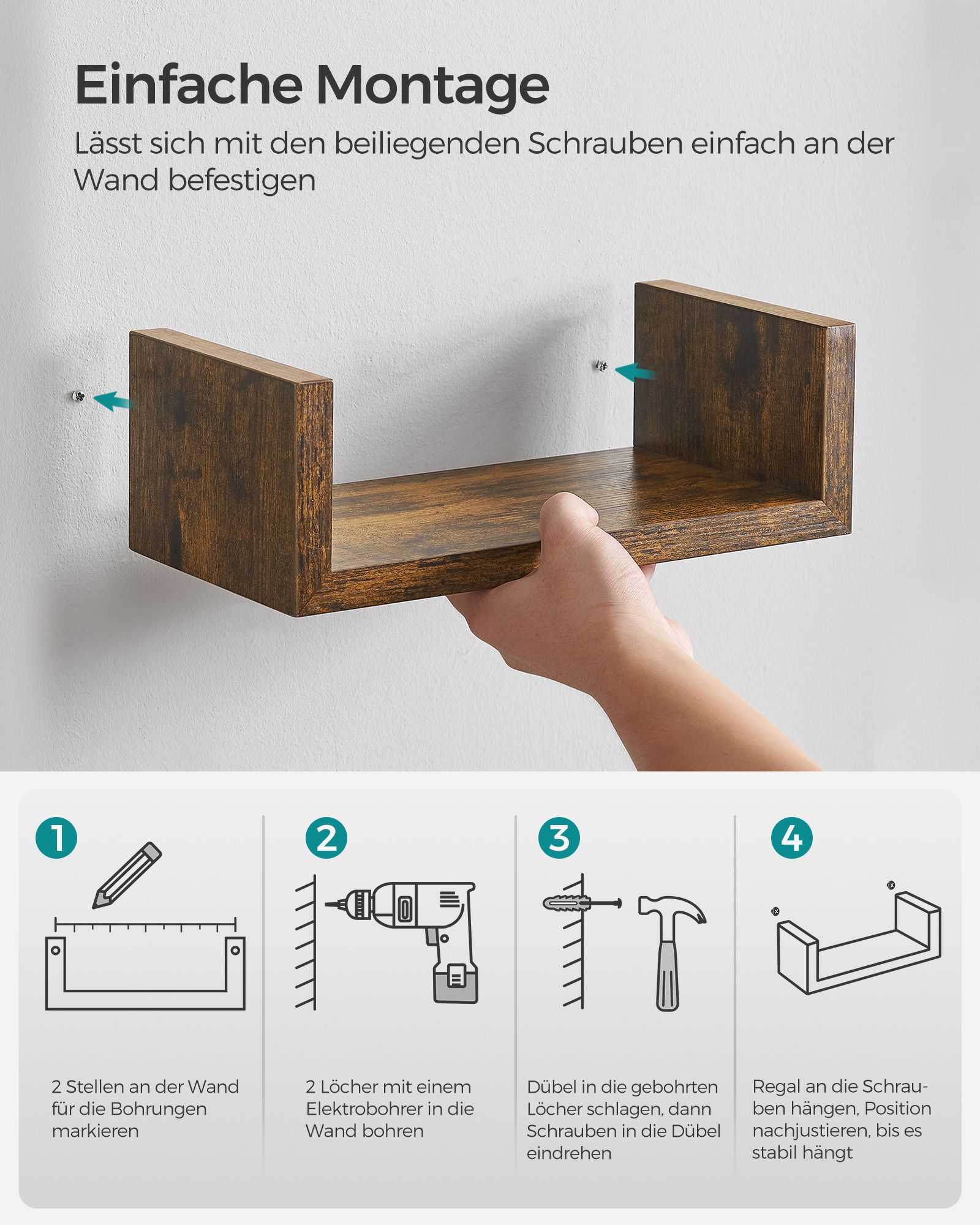 Einfache Montage

Lässt sich mit den beiliegenden Schrauben einfach an der Wand befestigen

1

2 Stellen an der Wand für die Bohrungen markieren

2

2 Löcher mit einem Elektrobohrer in die Wand bohren

3

Dübel in die gebohrten Löcher schlagen, dann Schrauben in die Dübel eindrehen

4

Regal an die Schrauben hängen, Position nachjustieren, bis es stabil hängt