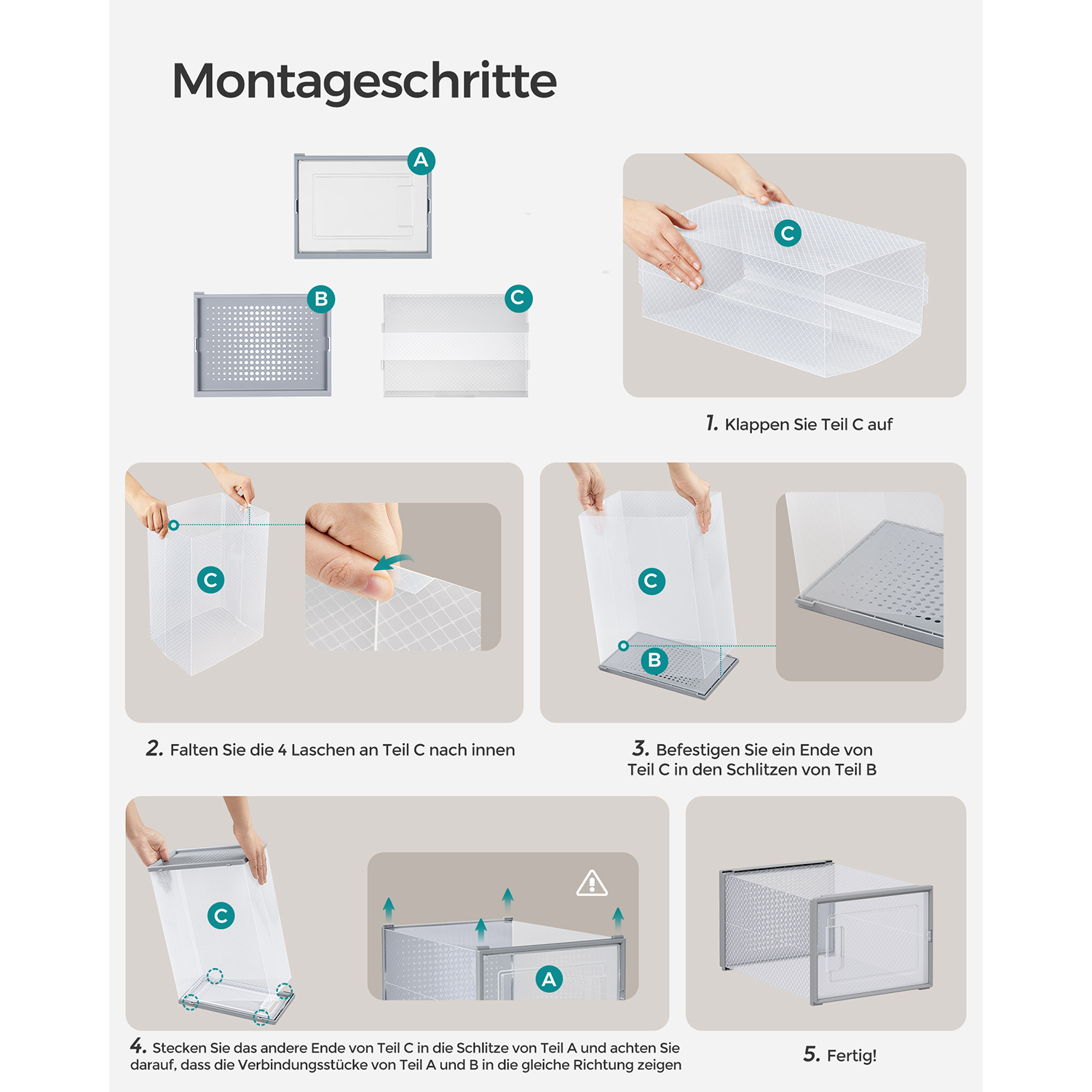 Montageschritte

A

B

C

C

1. Klappen Sie Teil C auf

C

2. Falten Sie die 4 Laschen an Teil C nach innen

C

B

3. Befestigen Sie ein Ende von Teil C in den Schlitzen von Teil B

C

A

4. Stecken Sie das andere Ende von Teil C in die Schlitze von Teil A und achten Sie darauf, dass die Verbindungsstücke von Teil A und B in die gleiche Richtung zeigen

5. Fertig!