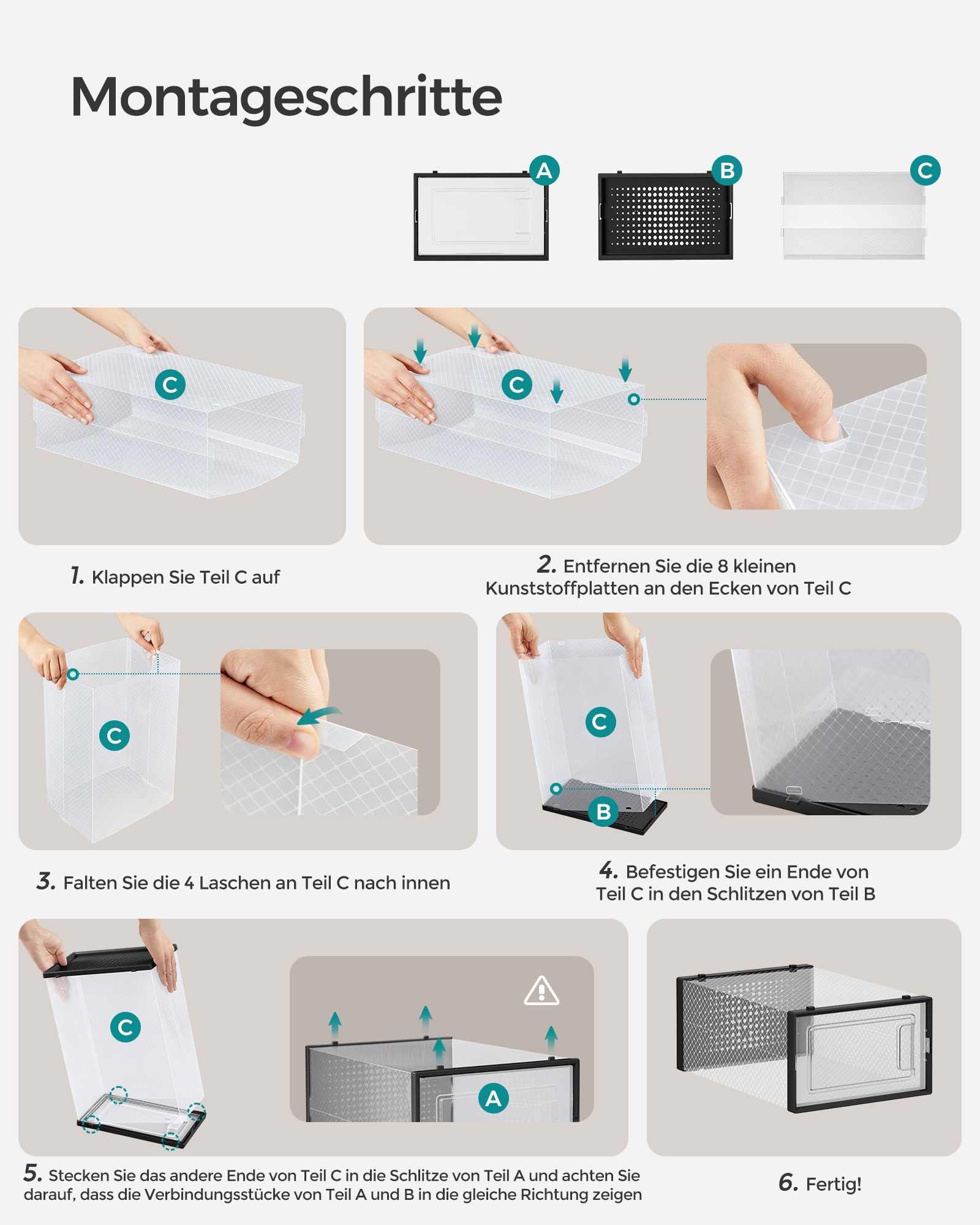 Montageschritte

A

B

C

C

C

1. Klappen Sie Teil C auf

2. Entfernen Sie die 8 kleinen Kunststoffplatten an den Ecken von Teil C

C

C

B

3. Falten Sie die 4 Laschen an Teil C nach innen

4. Befestigen Sie ein Ende von Teil C in den Schlitzen von Teil B

C

A

5. Stecken Sie das andere Ende von Teil C in die Schlitze von Teil A und achten Sie darauf, dass die Verbindungsstücke von Teil A und B in die gleiche Richtung zeigen

6. Fertig!