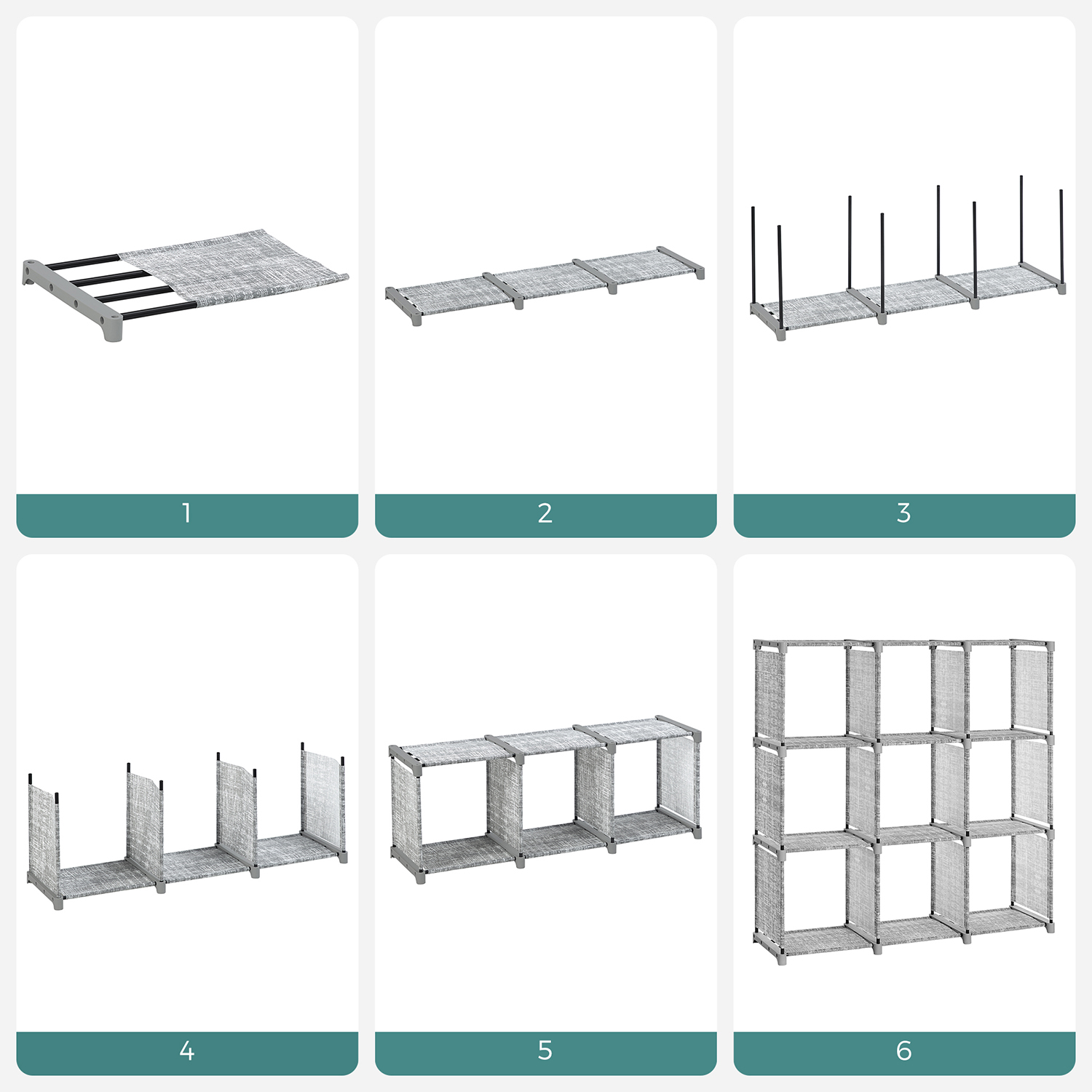 1

2

3

4

5

6