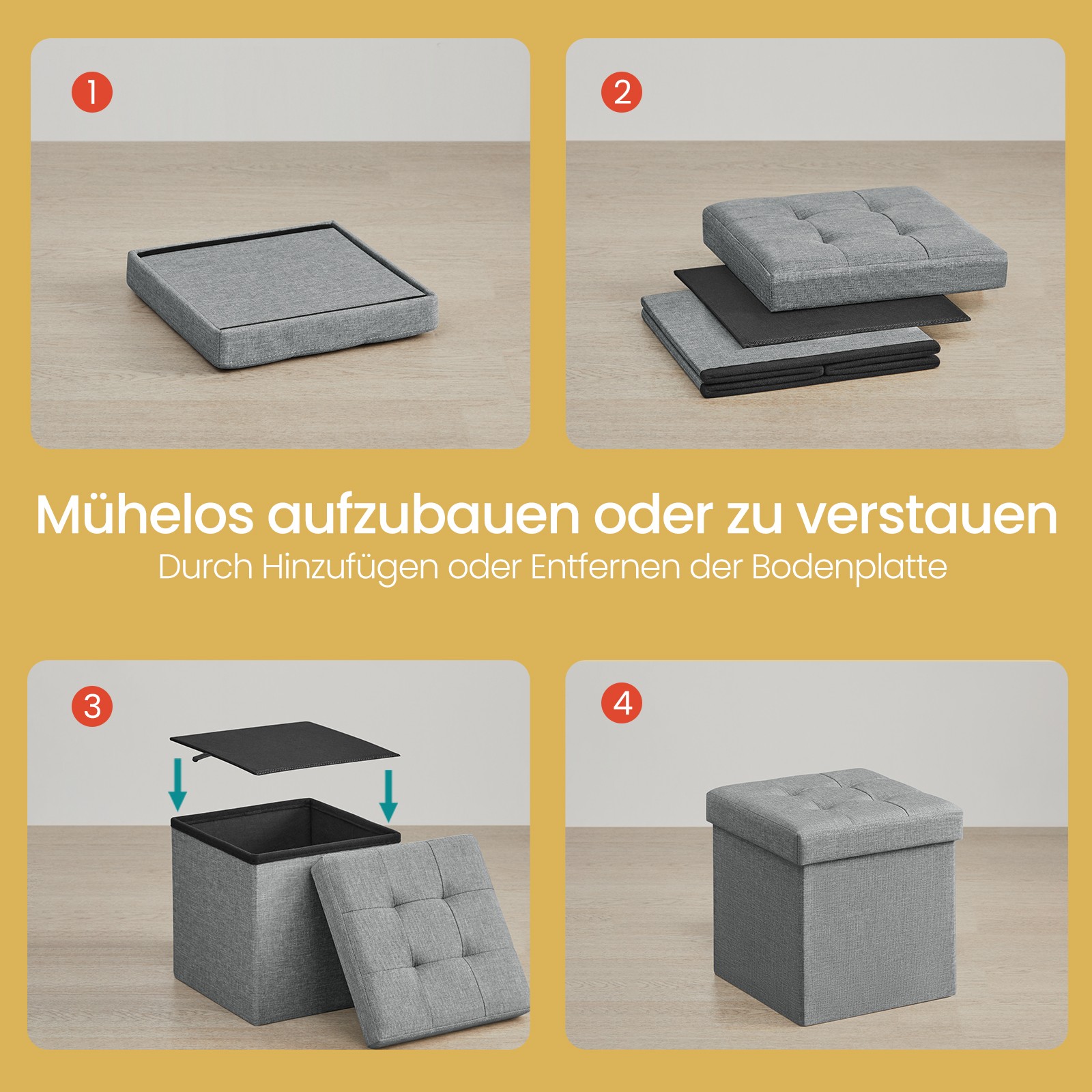 1

2

Mühelos aufzubauen oder zu verstauen

Durch Hinzufügen oder Entfernen der Bodenplatte

3

4