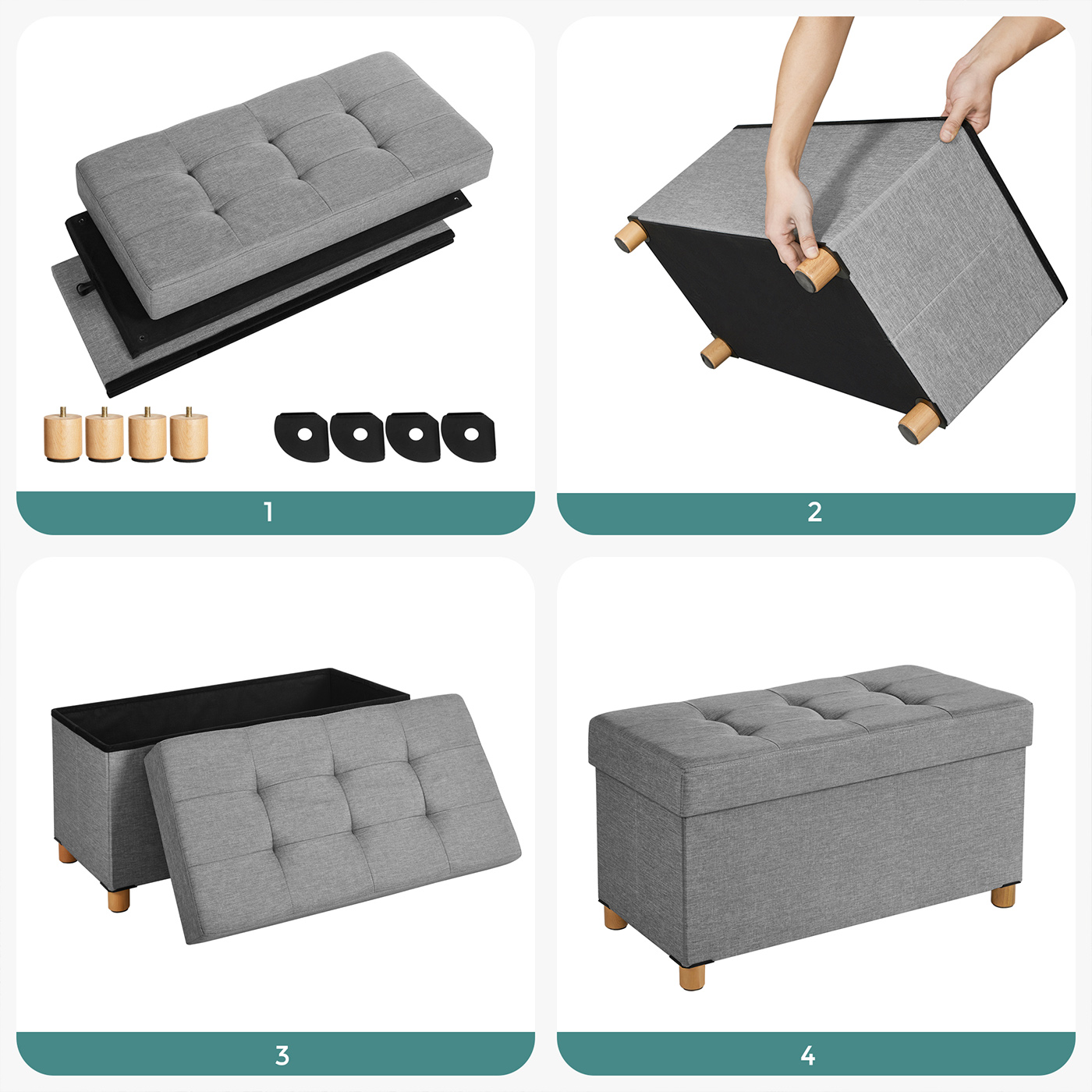 1

2

3

4