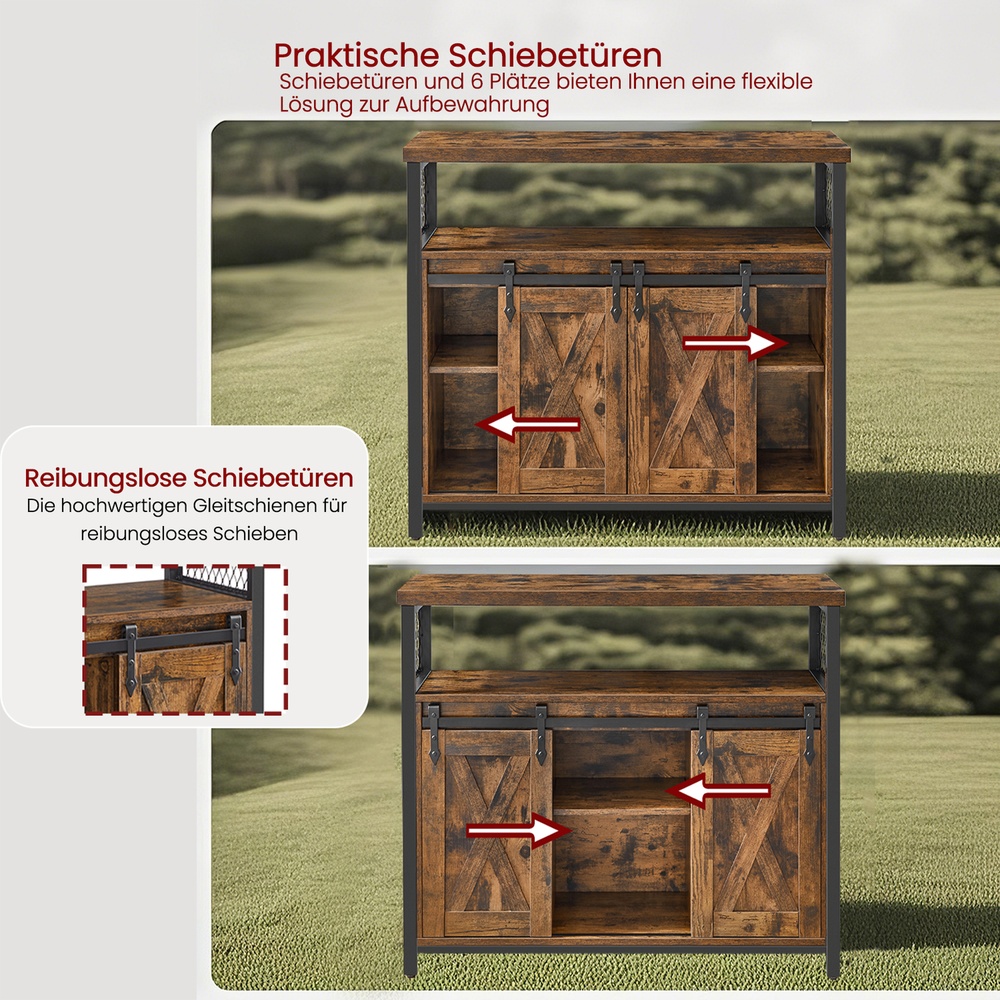 Praktische Schiebetüren
Schiebetüren und 6 Plätze bieten Ihnen eine flexible Lösung zur Aufbewahrung

Reibungslose Schiebetüren
Die hochwertigen Gleitschienen für reibungsloses Schieben