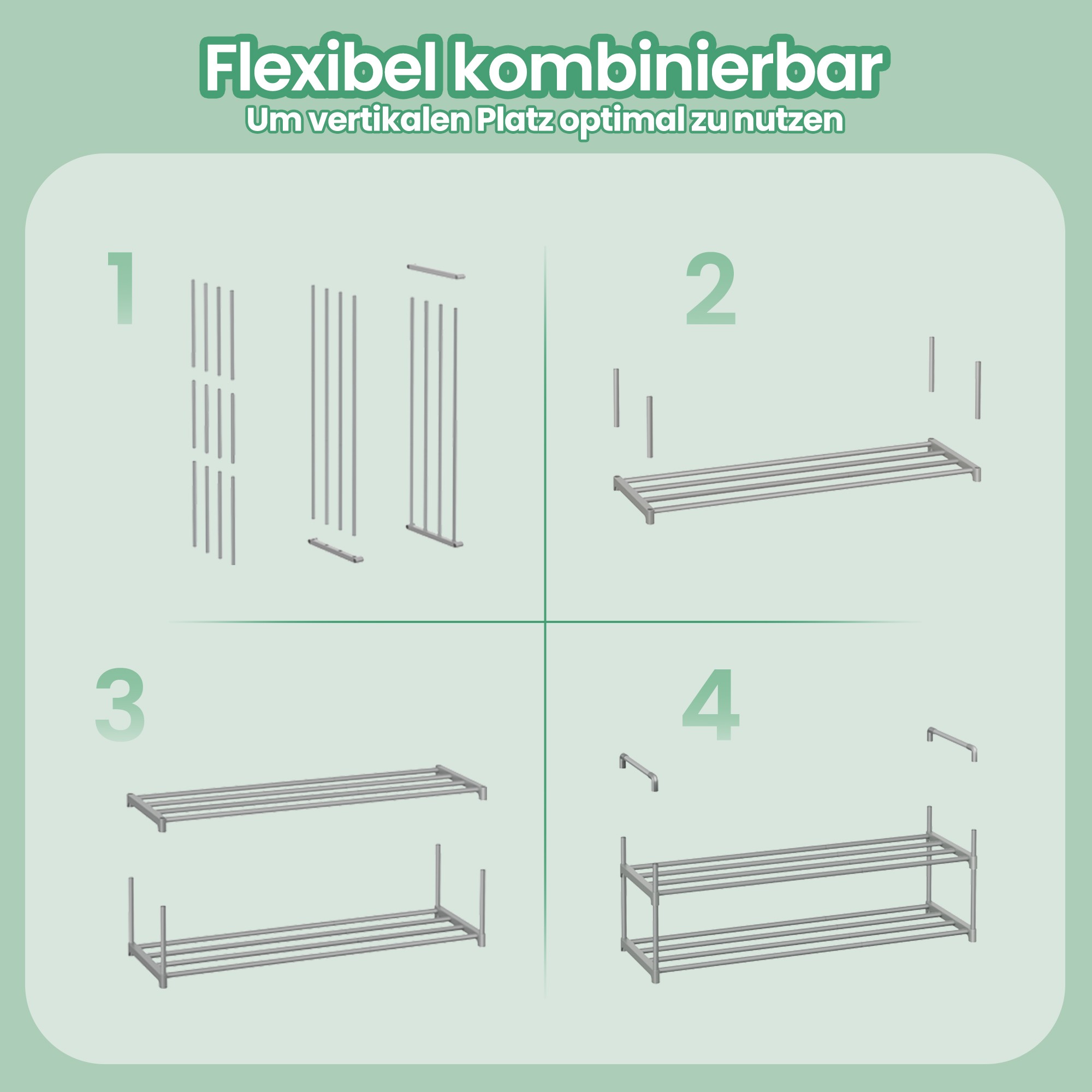 Flexibel kombinierbar
Um vertikalen Platz optimal zu nutzen

1

2

3

4