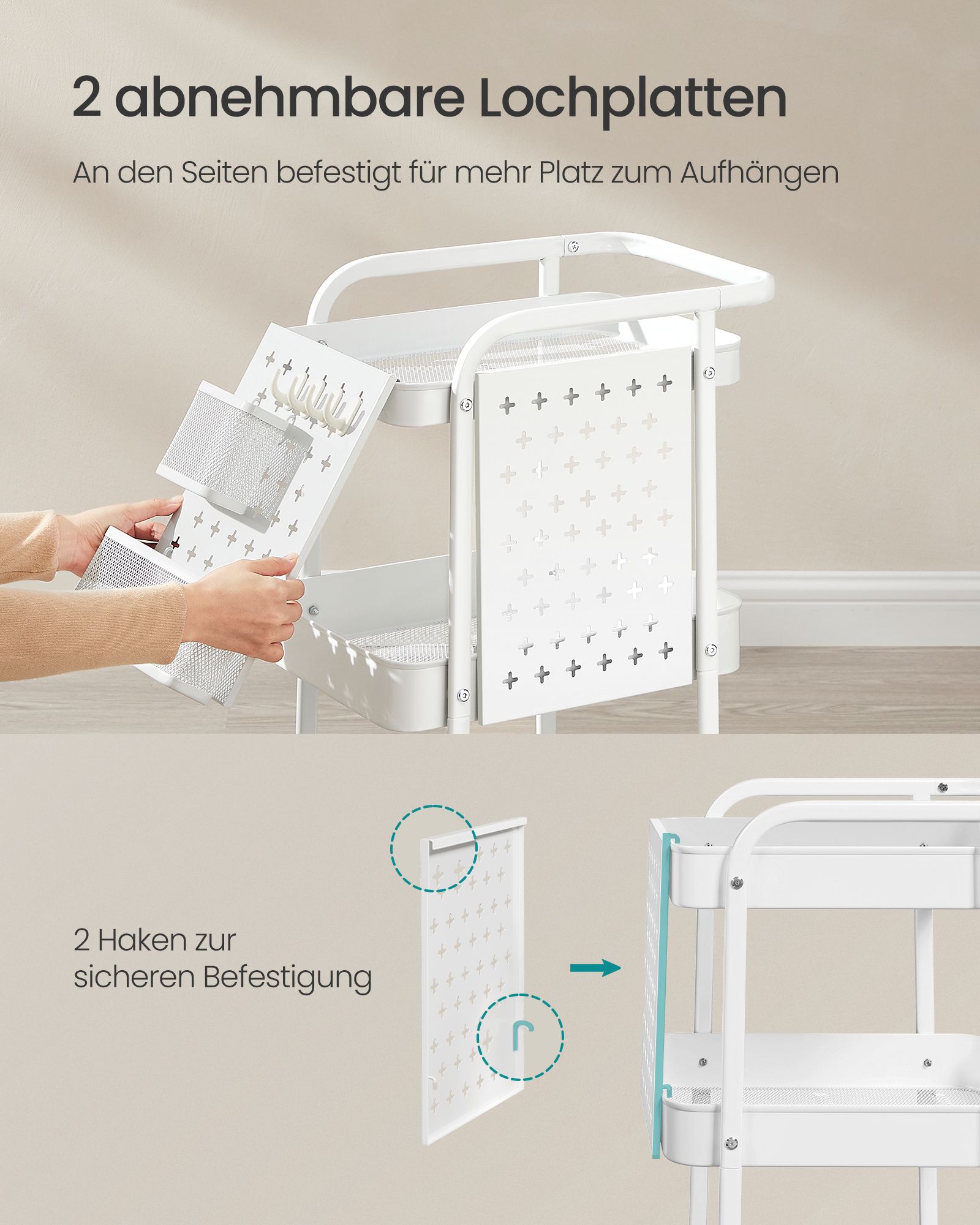 2 abnehmbare Lochplatten

An den Seiten befestigt für mehr Platz zum Aufhängen

2 Haken zur sicheren Befestigung