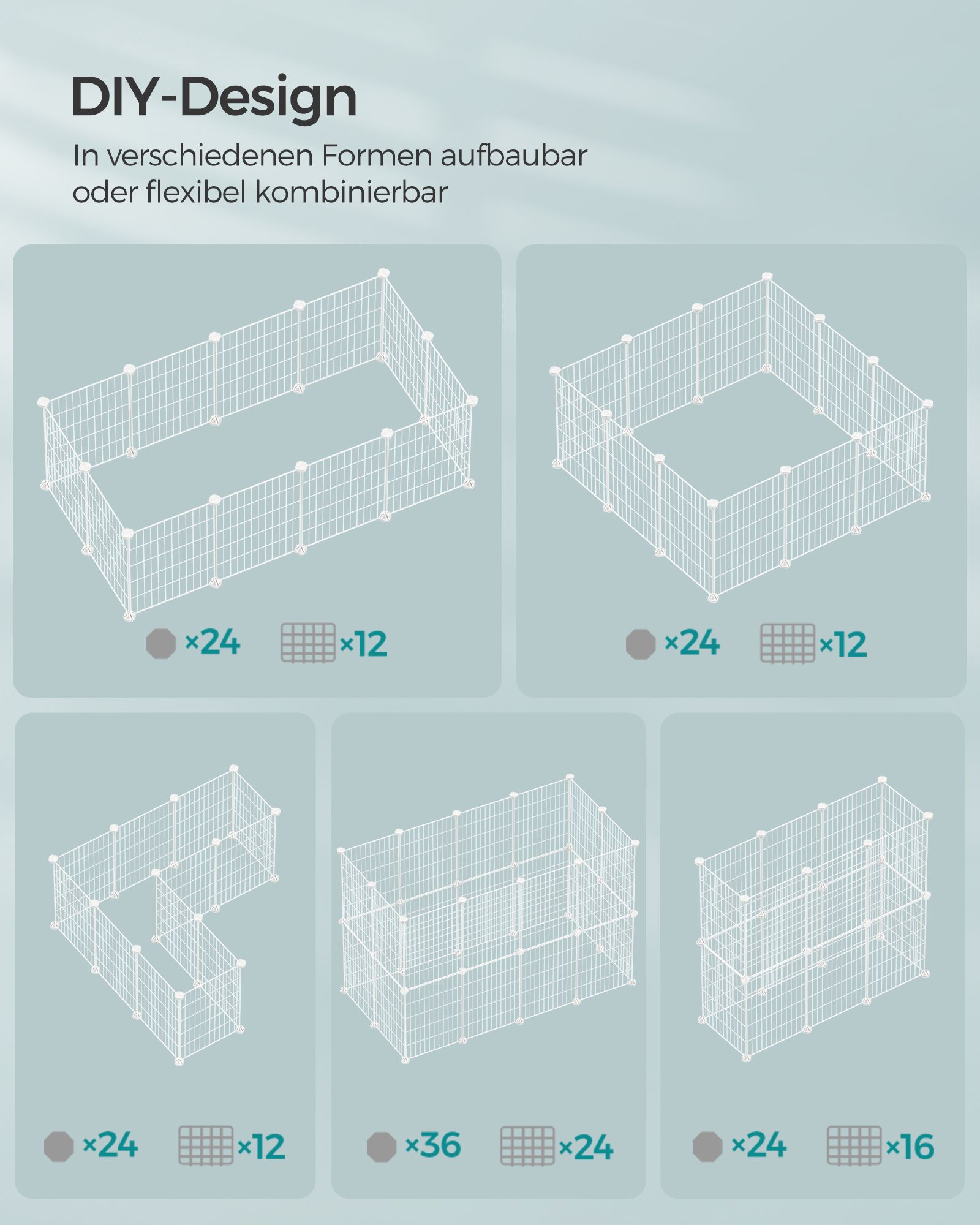 DIY-Design

In verschiedenen Formen aufbaubar oder flexibel kombinierbar

×24 ×12

×24 ×12

×24 ×12

×36 ×24

×24 ×16