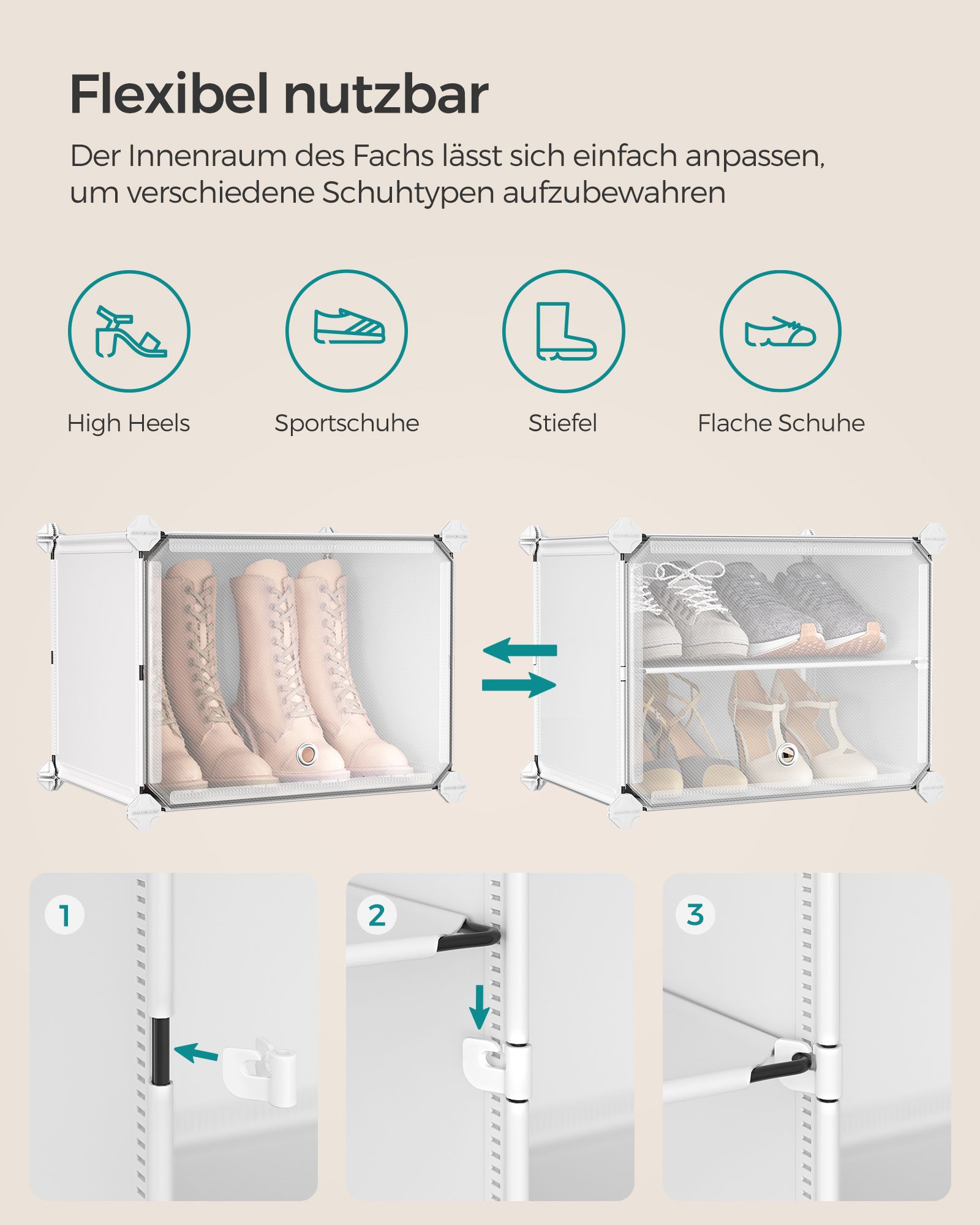 Flexibel nutzbar

Der Innenraum des Fachs lässt sich einfach anpassen, um verschiedene Schuhtypen aufzubewahren

High Heels

Sportschuhe

Stiefel

Flache Schuhe

1

2

3