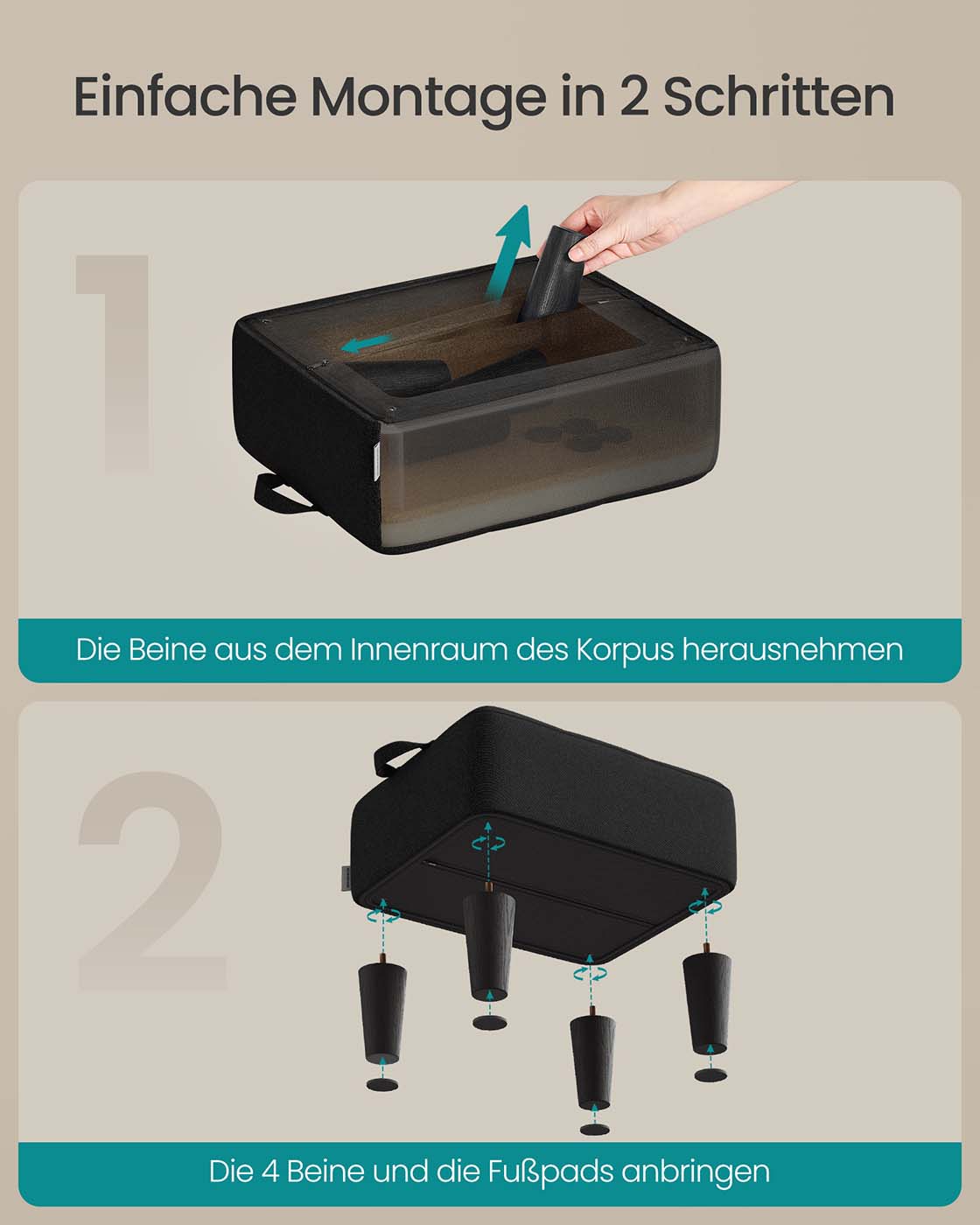 Einfache Montage in 2 Schritten

1

Die Beine aus dem Innenraum des Korpus herausnehmen

2

Die 4 Beine und die Fußpads anbringen