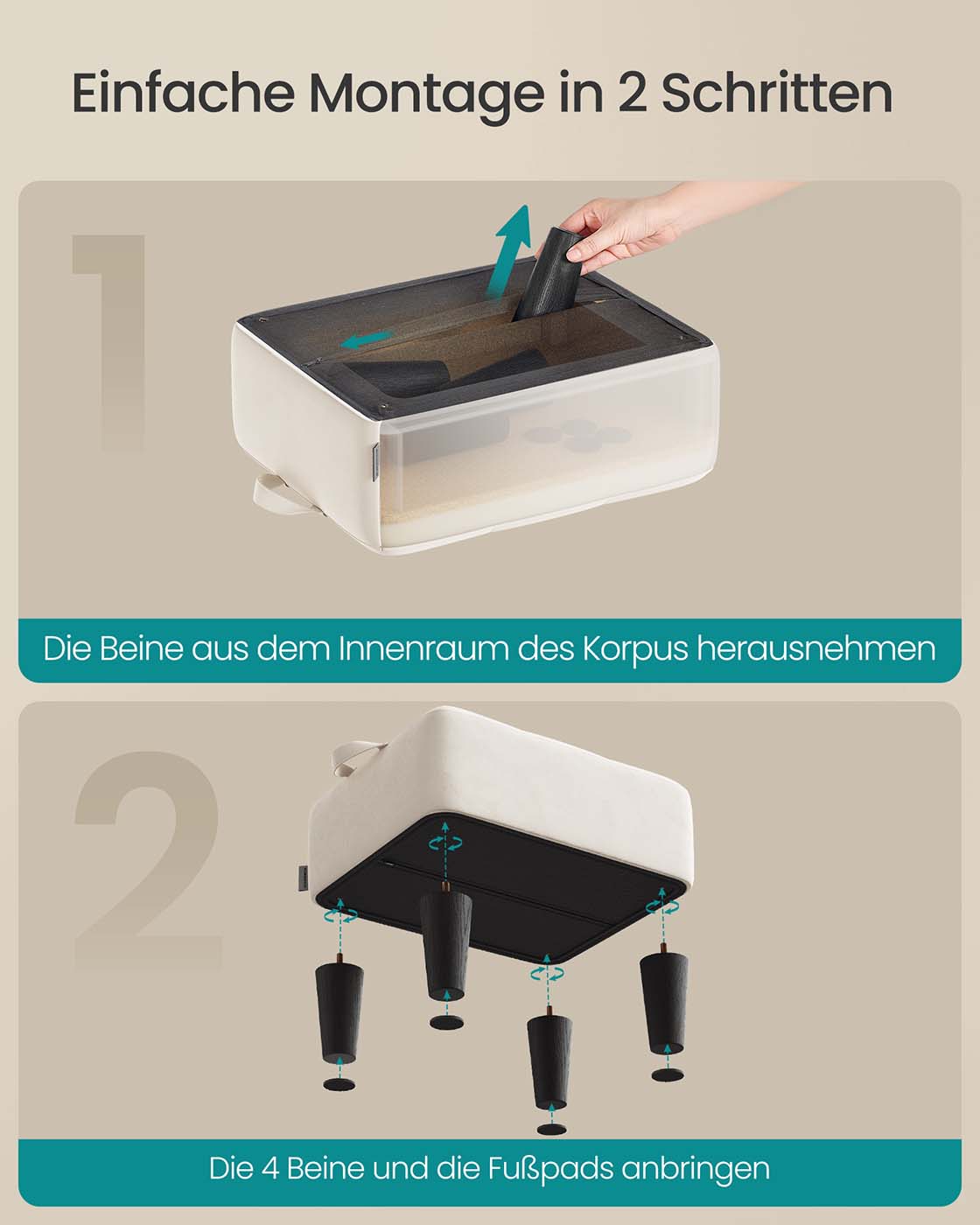 Einfache Montage in 2 Schritten

1

Die Beine aus dem Innenraum des Korpus herausnehmen

2

Die 4 Beine und die Fußpads anbringen