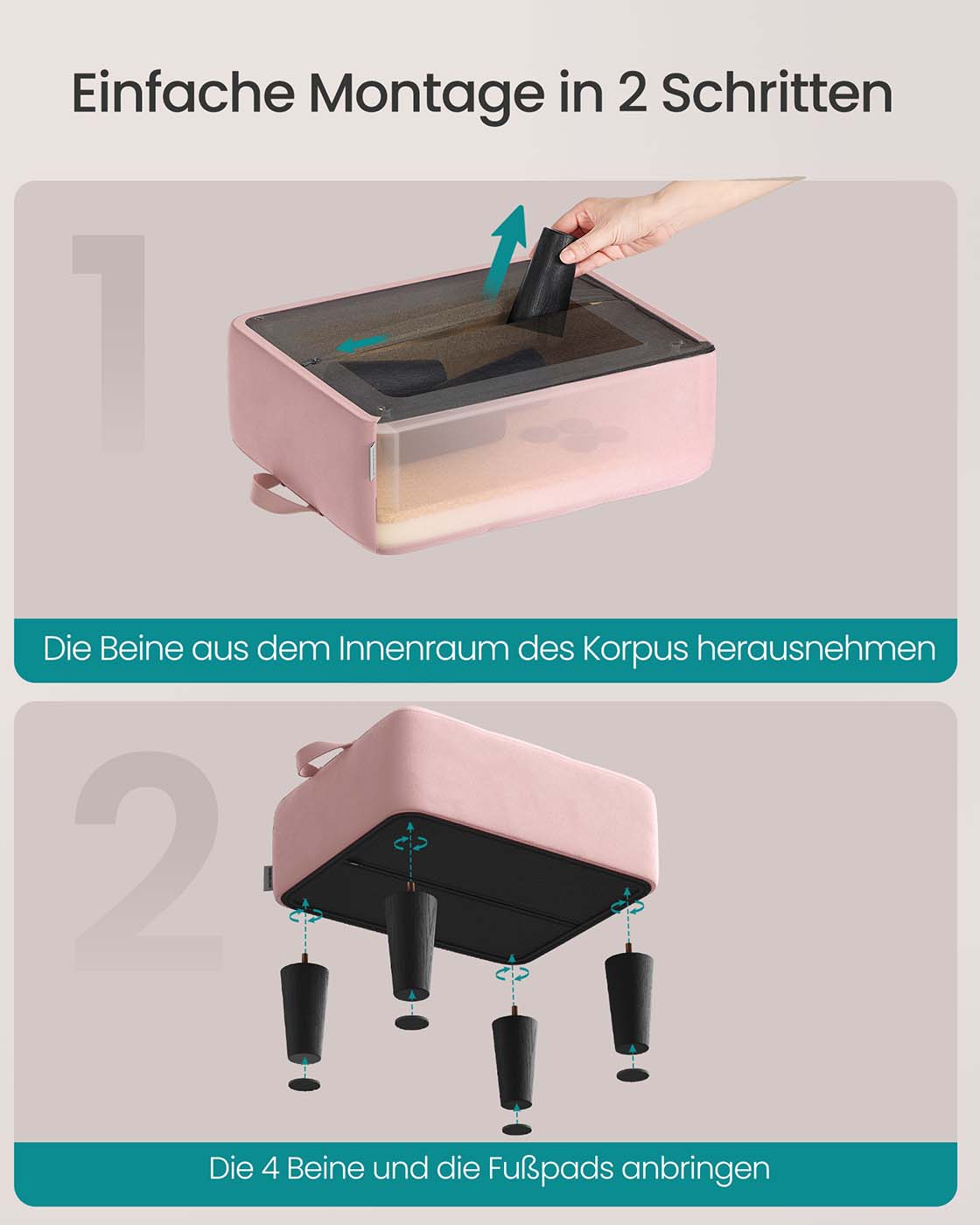 Einfache Montage in 2 Schritten

1

Die Beine aus dem Innenraum des Korpus herausnehmen

2

Die 4 Beine und die Fußpads anbringen