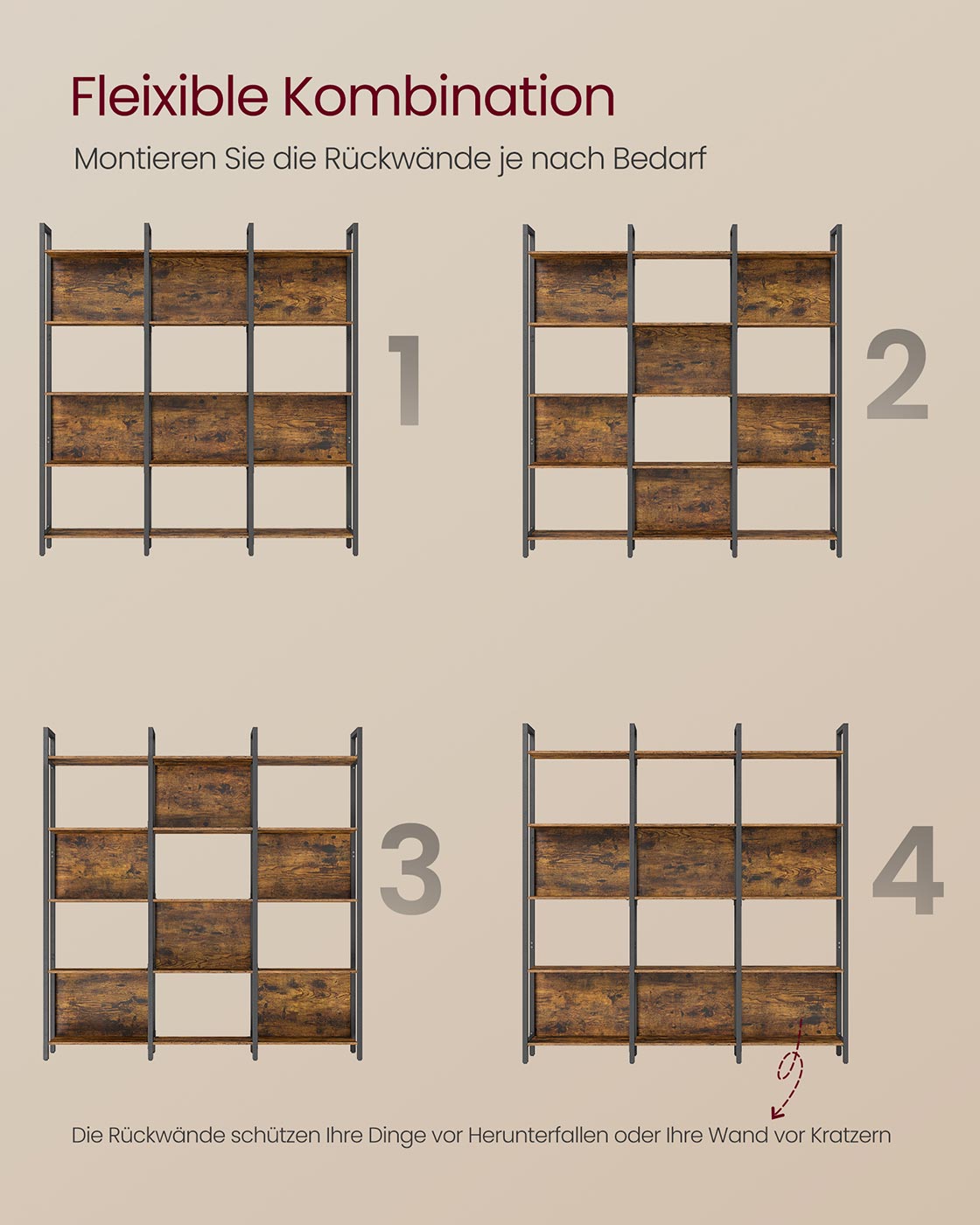 Fleixible Kombination

Montieren Sie die Rückwände je nach Bedarf

1

2

3

4

Die Rückwände schützen Ihre Dinge vor Herunterfallen oder Ihre Wand vor Kratzern