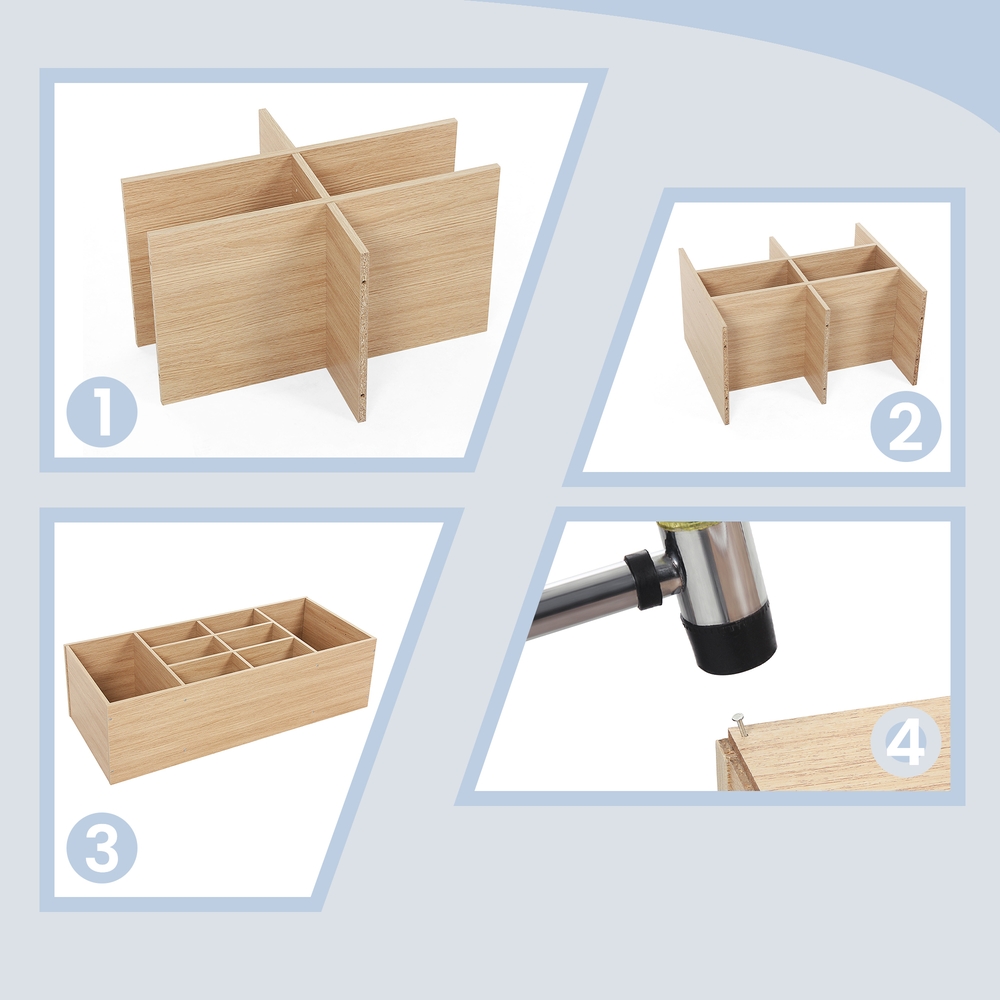 1

2

3

4