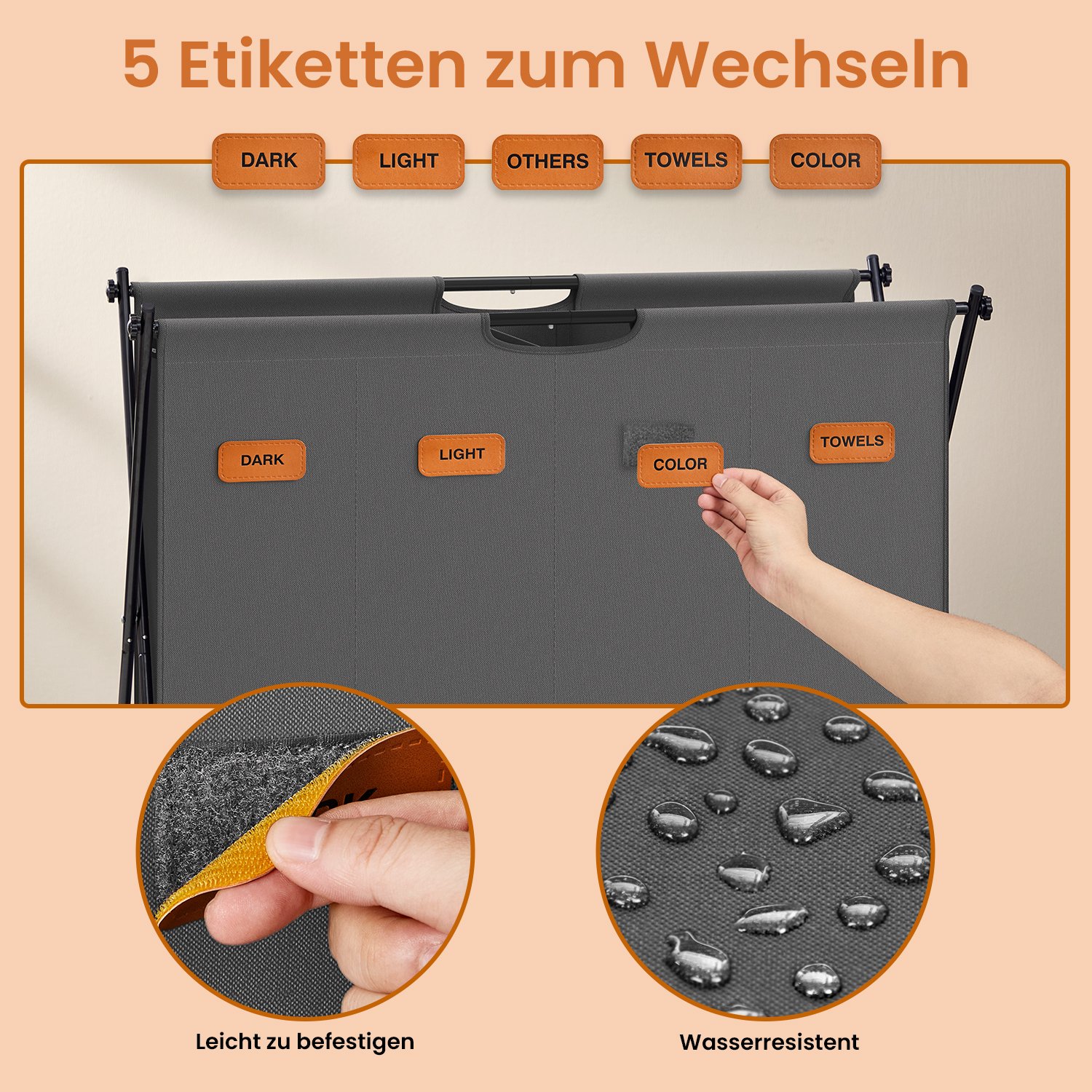 5 Etiketten zum Wechseln

DARK
LIGHT
OTHERS
TOWELS
COLOR

DARK
LIGHT
COLOR
TOWELS

Leicht zu befestigen

Wasserresistent