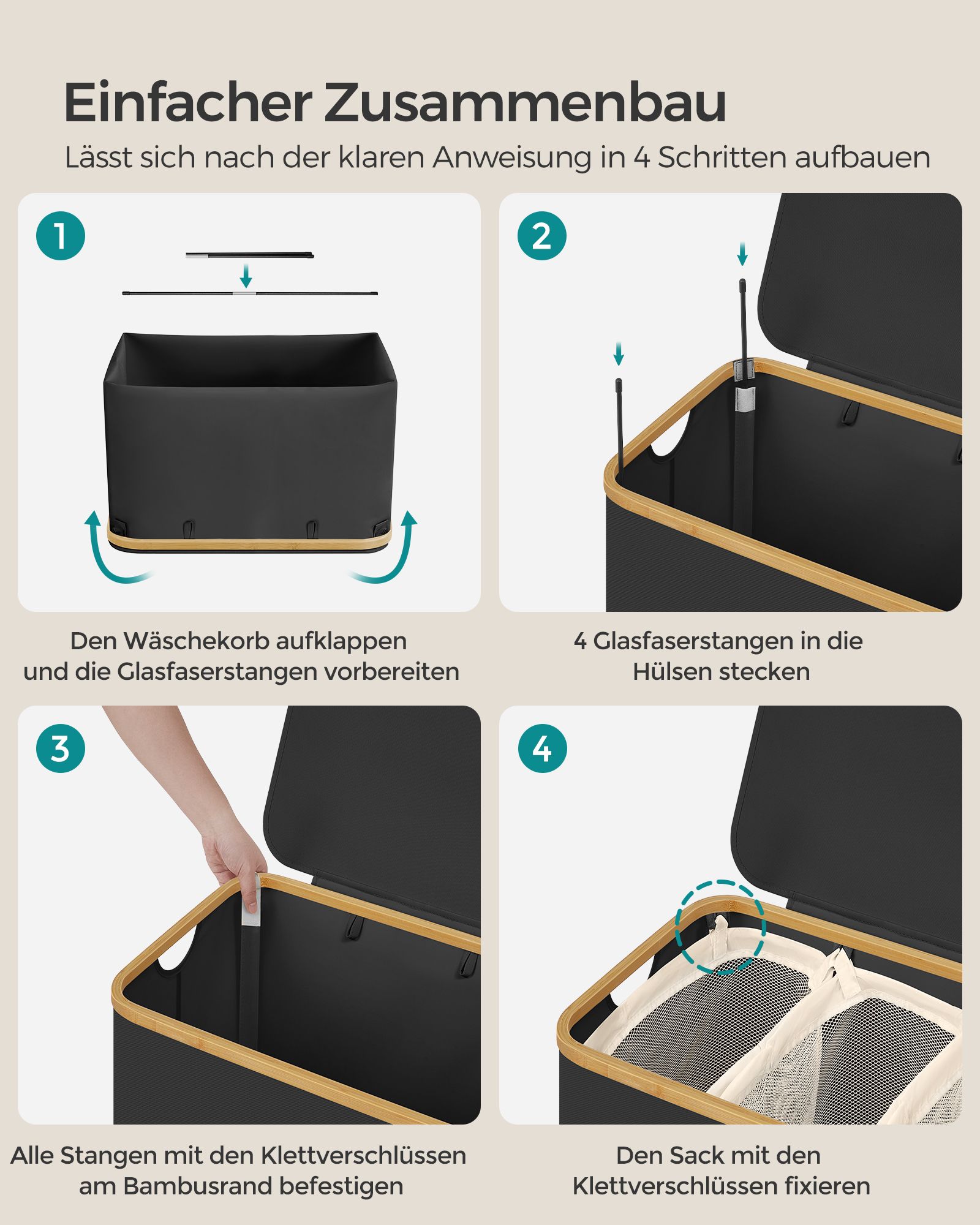 Einfacher Zusammenbau

Lässt sich nach der klaren Anweisung in 4 Schritten aufbauen

1

Den Wäschekorb aufklappen und die Glasfaserstangen vorbereiten

2

4 Glasfaserstangen in die Hülsen stecken

3

Alle Stangen mit den Klettverschlüssen am Bambusrand befestigen

4

Den Sack mit den Klettverschlüssen fixieren