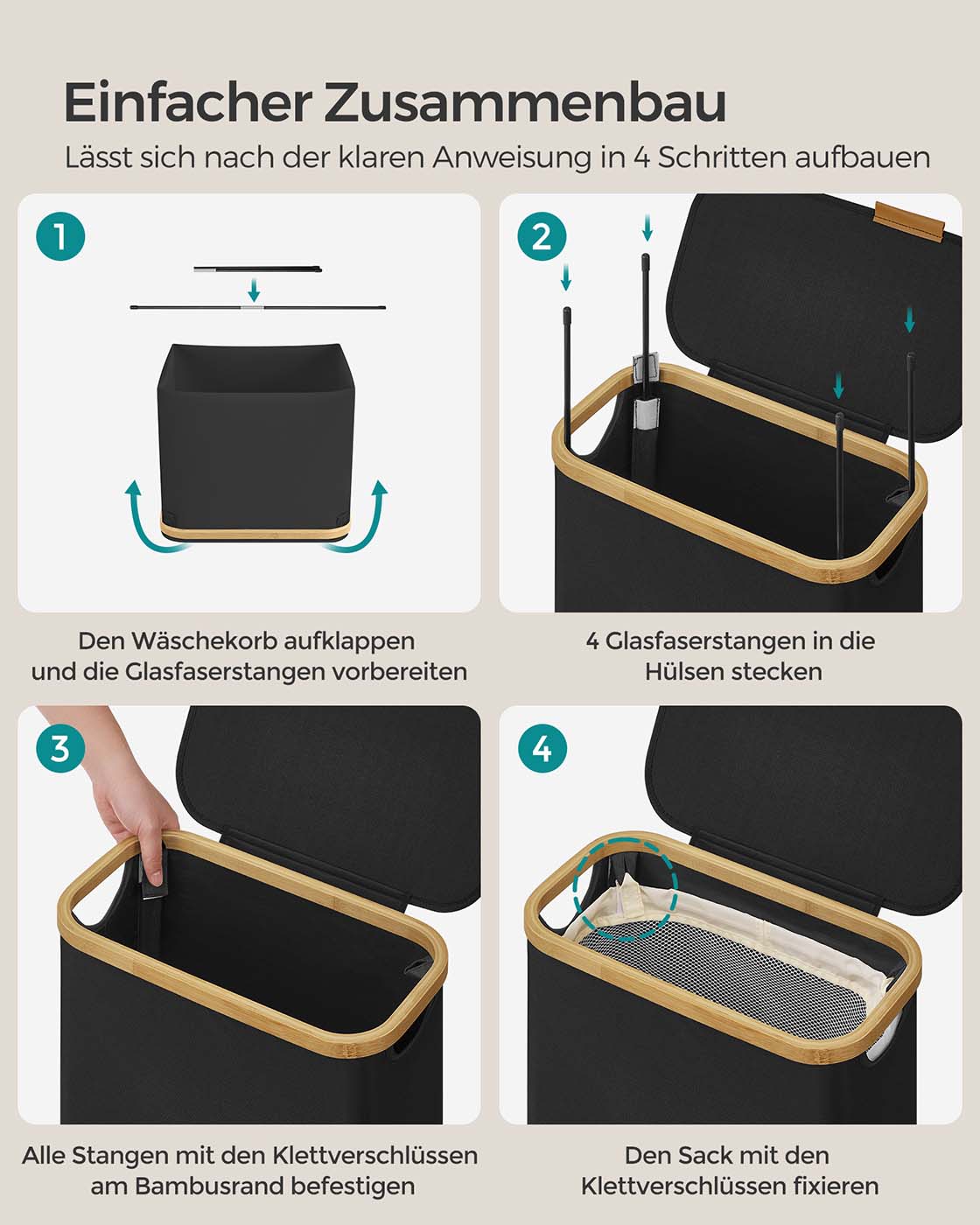 Einfacher Zusammenbau

Lässt sich nach der klaren Anweisung in 4 Schritten aufbauen

1

Den Wäschekorb aufklappen und die Glasfaserstangen vorbereiten

2

4 Glasfaserstangen in die Hülsen stecken

3

Alle Stangen mit den Klettverschlüssen am Bambusrand befestigen

4

Den Sack mit den Klettverschlüssen fixieren